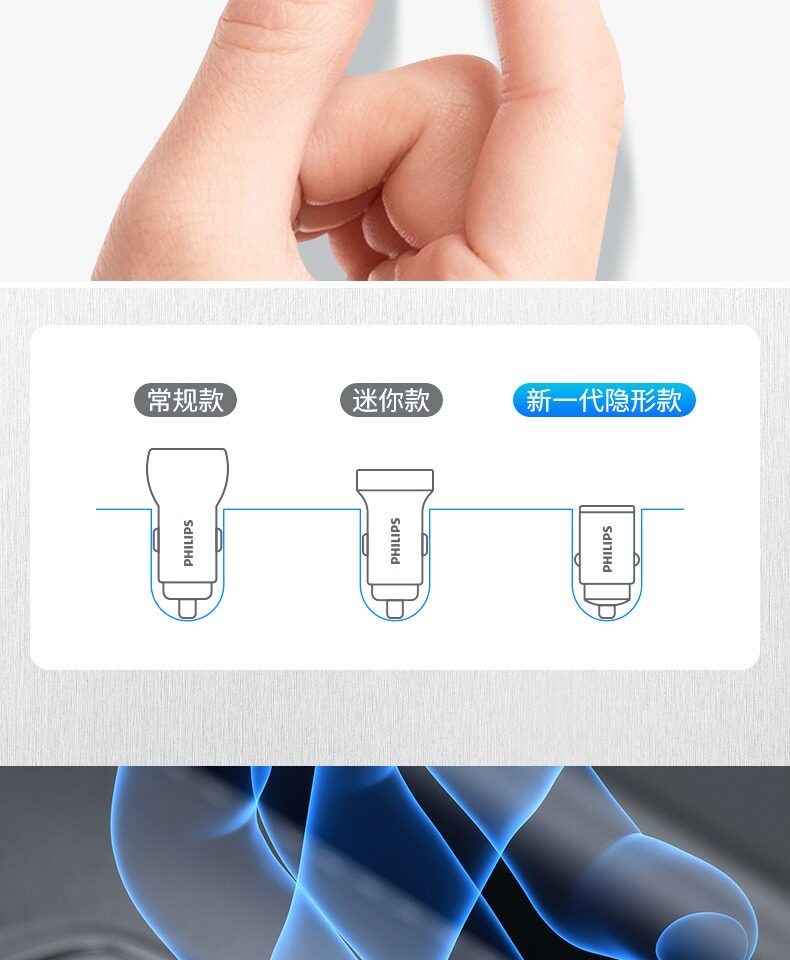 常规款

迷你款

新一代隐形款

PHILIPS

PHILIPS

PHILIPS