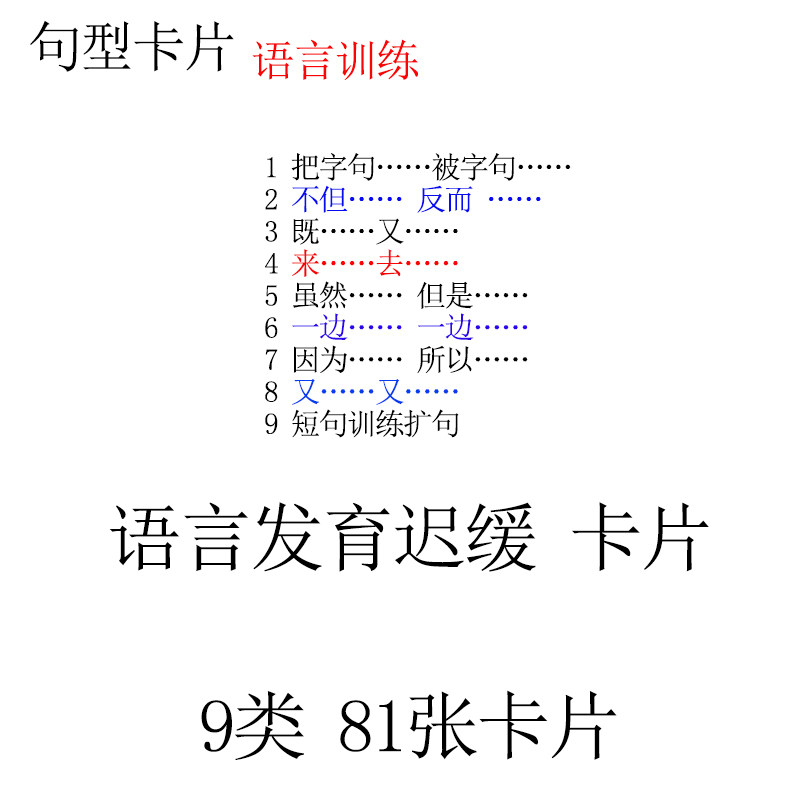 句型卡片 语言训练

1 把字句……被字句……
2 不但…… 反而 ……
3 既……又……
4 来……去……
5 虽然…… 但是……
6 一边…… 一边……
7 因为…… 所以……
8 又……又……
9 短句训练扩句

语言发育迟缓 卡片

9类 81张卡片