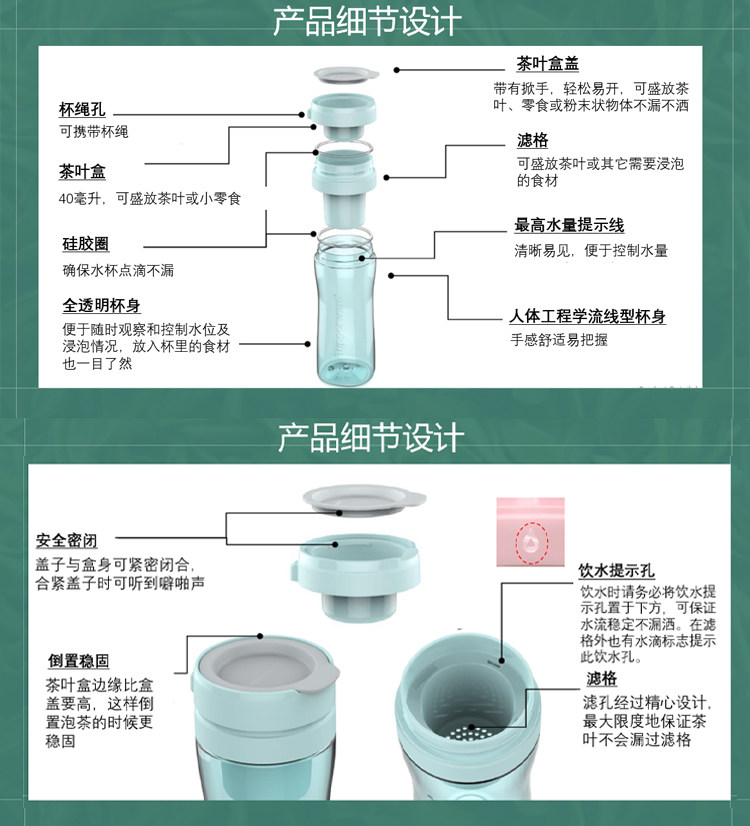 产品细节设计

杯绳孔
可携带杯绳

茶叶盒
40毫升，可盛放茶叶或小零食

硅胶圈
确保水杯点滴不漏

全透明杯身
便于随时观察和控制水位及浸泡情况，放入杯里的食材也一目了然

茶叶盒盖
带有掀手，轻松易开，可盛放茶叶、零食或粉末状物体不漏不洒

滤格
可盛放茶叶或其它需要浸泡的食材

最高水量提示线
清晰易见，便于控制水量

人体工程学流线型杯身
手感舒适易把握

产品细节设计

安全密闭
盖子与盒身可紧密闭合，合紧盖子时可听到噼啪声

倒置稳固
茶叶盒边缘比盒盖要高，这样倒置泡茶的时候更稳固

饮水提示孔
饮水时请务必将饮水提示孔置于下方，可保证水流稳定不漏洒。在滤格外也有水滴标志提示此饮水孔。

滤格
滤孔经过精心设计，最大限度地保证茶叶不会漏过滤格