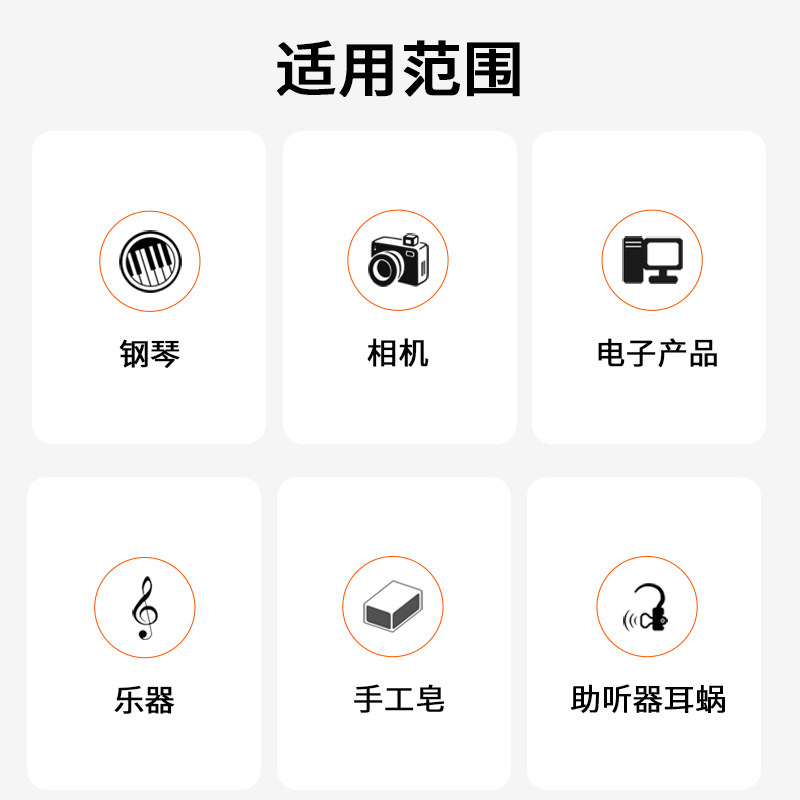 适用范围

钢琴

相机

电子产品

乐器

手工皂

助听器耳蜗