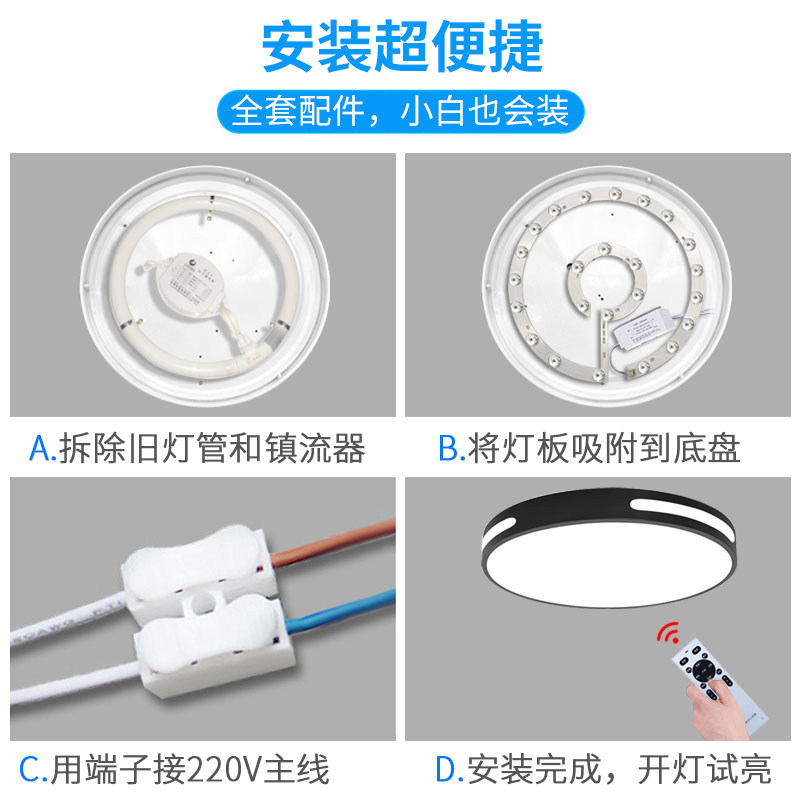 安装超便捷

全套配件，小白也会装

A.拆除旧灯管和镇流器

B.将灯板吸附到底盘

C.用端子接220V主线

D.安装完成，开灯试亮