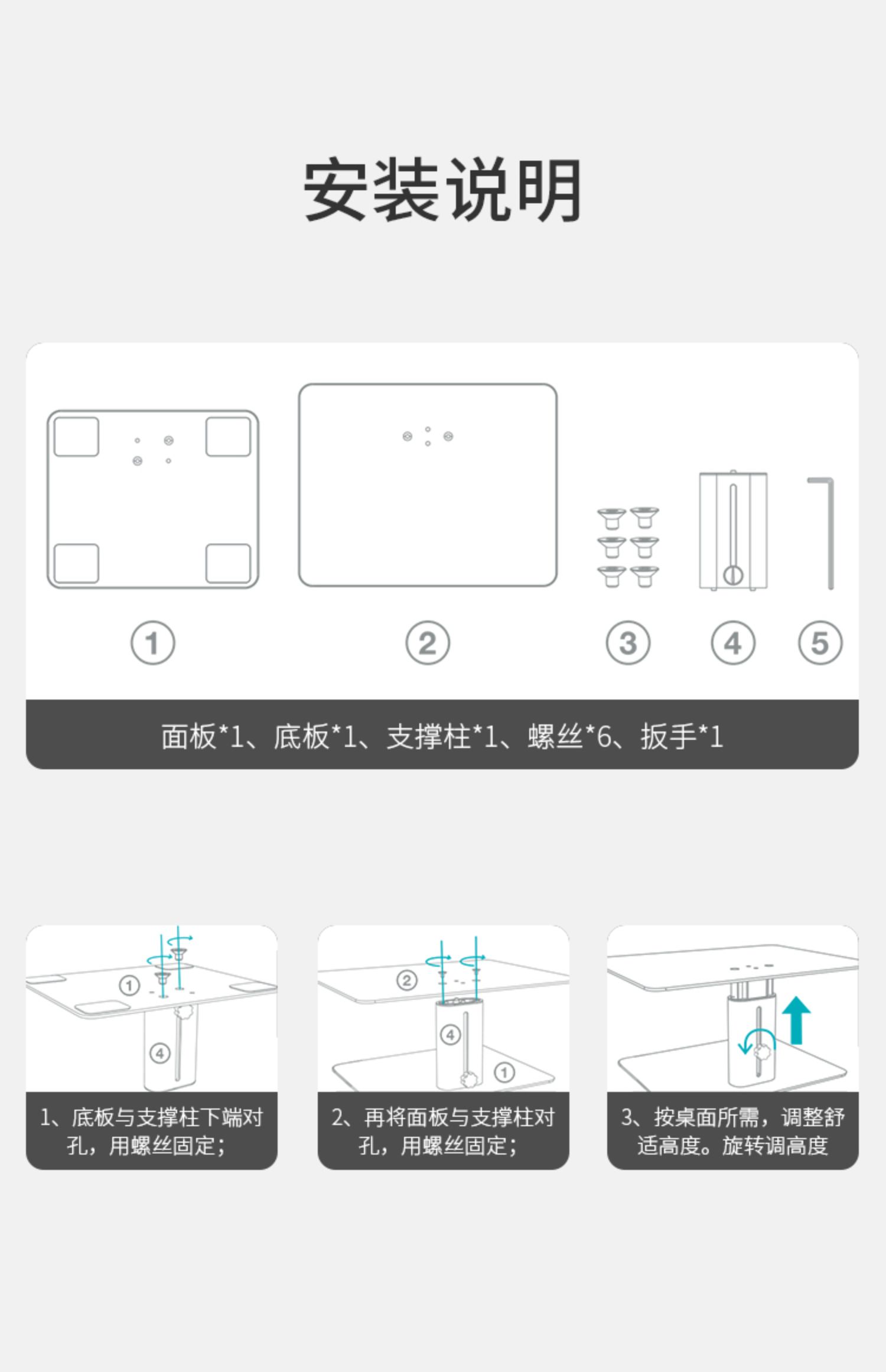 安装说明

①
②
③
④
⑤

面板*1、底板*1、支撑柱*1、螺丝*6、扳手*1

①
④
1、底板与支撑柱下端对孔，用螺丝固定；

②
④
①
2、再将面板与支撑柱对孔，用螺丝固定；

3、按桌面所需，调整舒适高度。旋转调高度