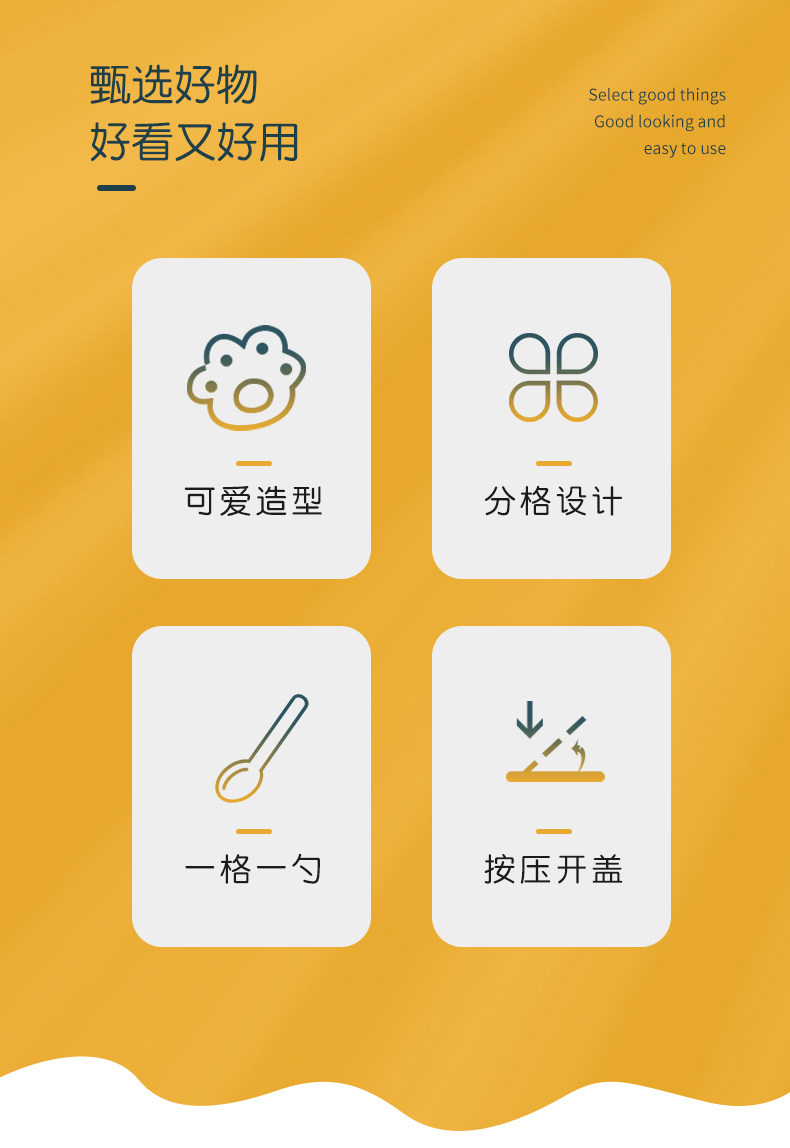 甄选好物
好看又好用

Select good things
Good looking and
easy to use

可爱造型

分格设计

一格一勺

按压开盖