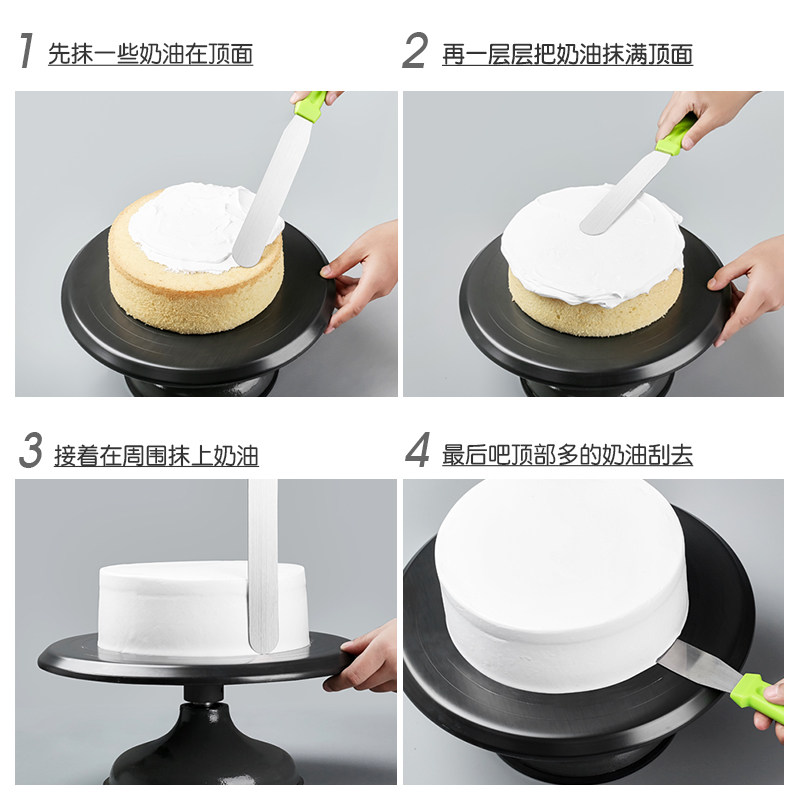 1 先抹一些奶油在顶面

2 再一层层把奶油抹满顶面

3 接着在周围抹上奶油

4 最后吧顶部多的奶油刮去