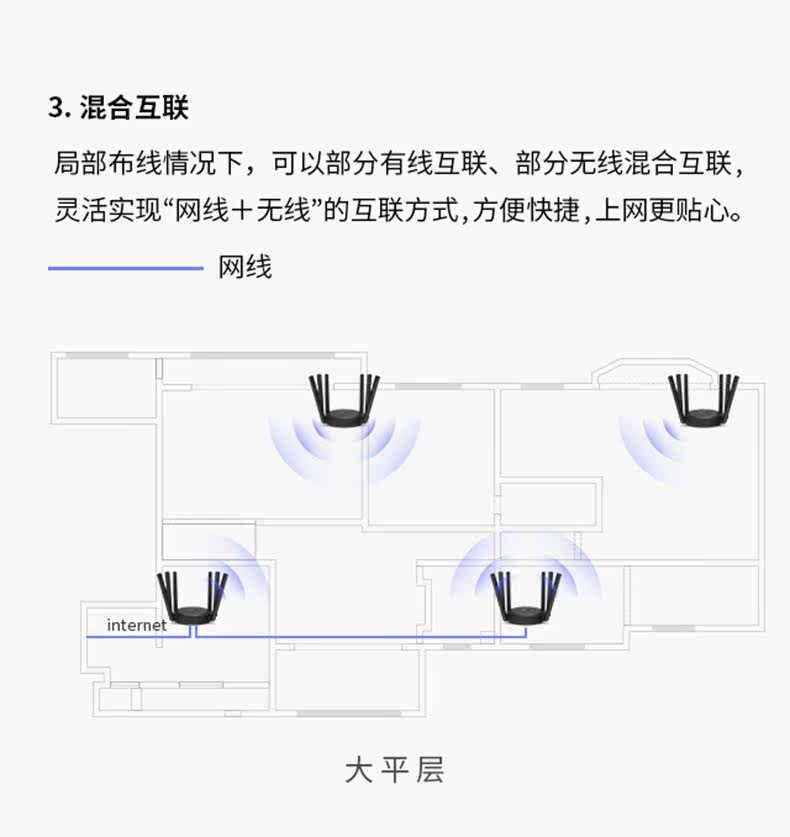 3. 混合互联

局部布线情况下，可以部分有线互联、部分无线混合互联，灵活实现“网线＋无线”的互联方式,方便快捷,上网更贴心。

网线

internet

大平层