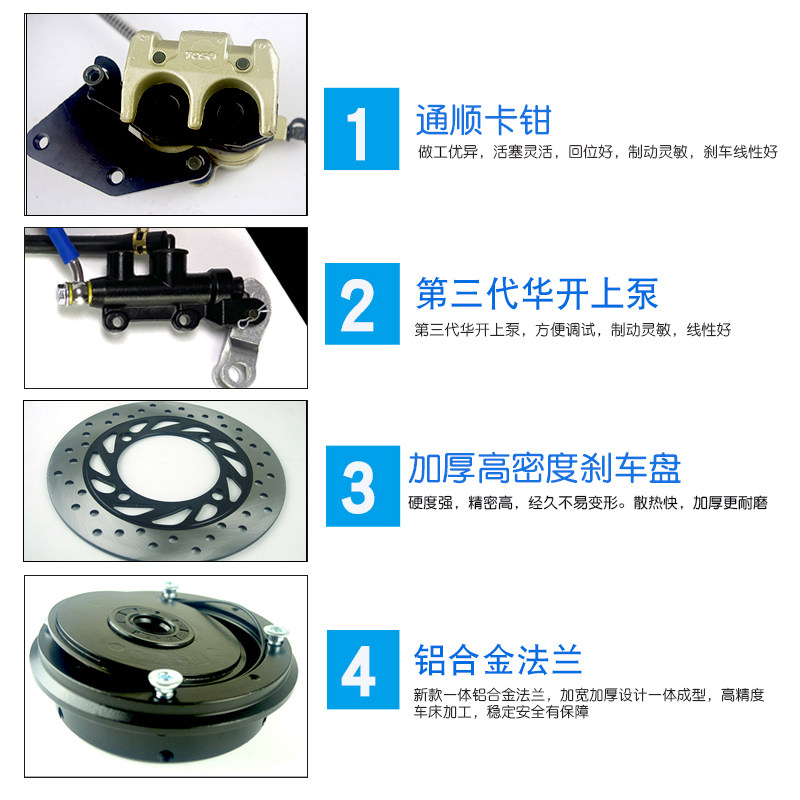 1
通顺卡钳
做工优异，活塞灵活，回位好，制动灵敏，刹车线性好

2
第三代华开上泵
第三代华开上泵，方便调试，制动灵敏，线性好

3
加厚高密度刹车盘
硬度强，精密高，经久不易变形。散热快，加厚更耐磨

4
铝合金法兰
新款一体铝合金法兰，加宽加厚设计一体成型，高精度车床加工，稳定安全有保障