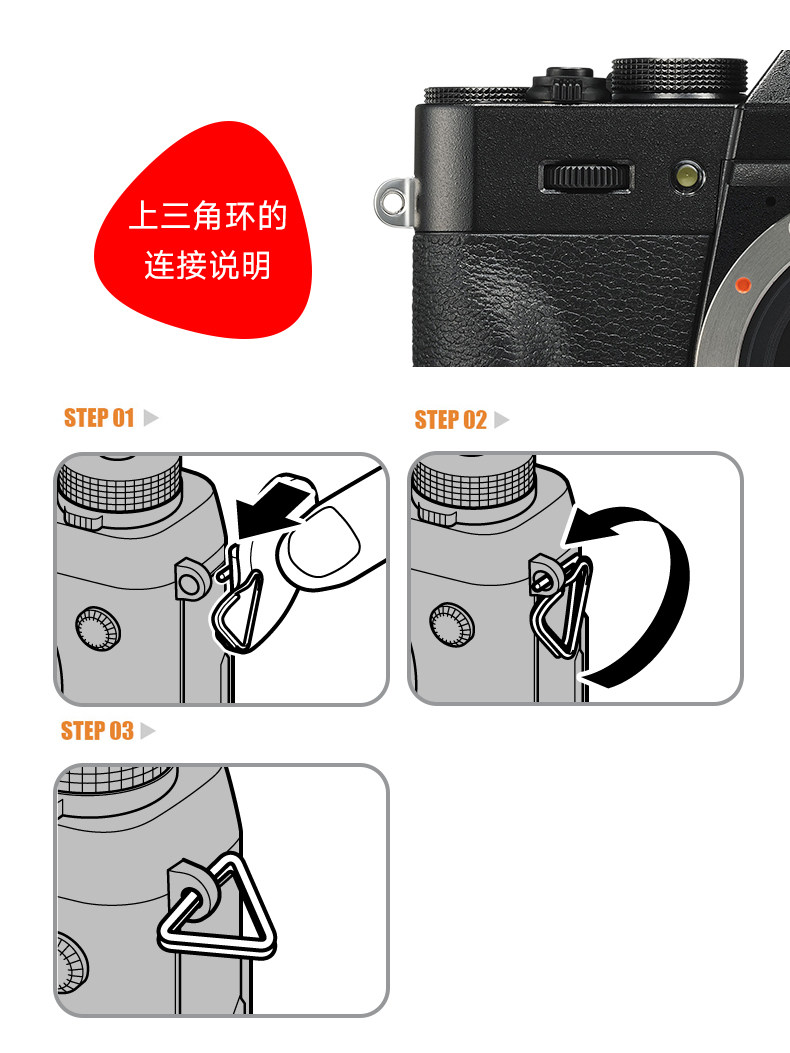 上三角环的
连接说明

STEP 01

STEP 02

STEP 03