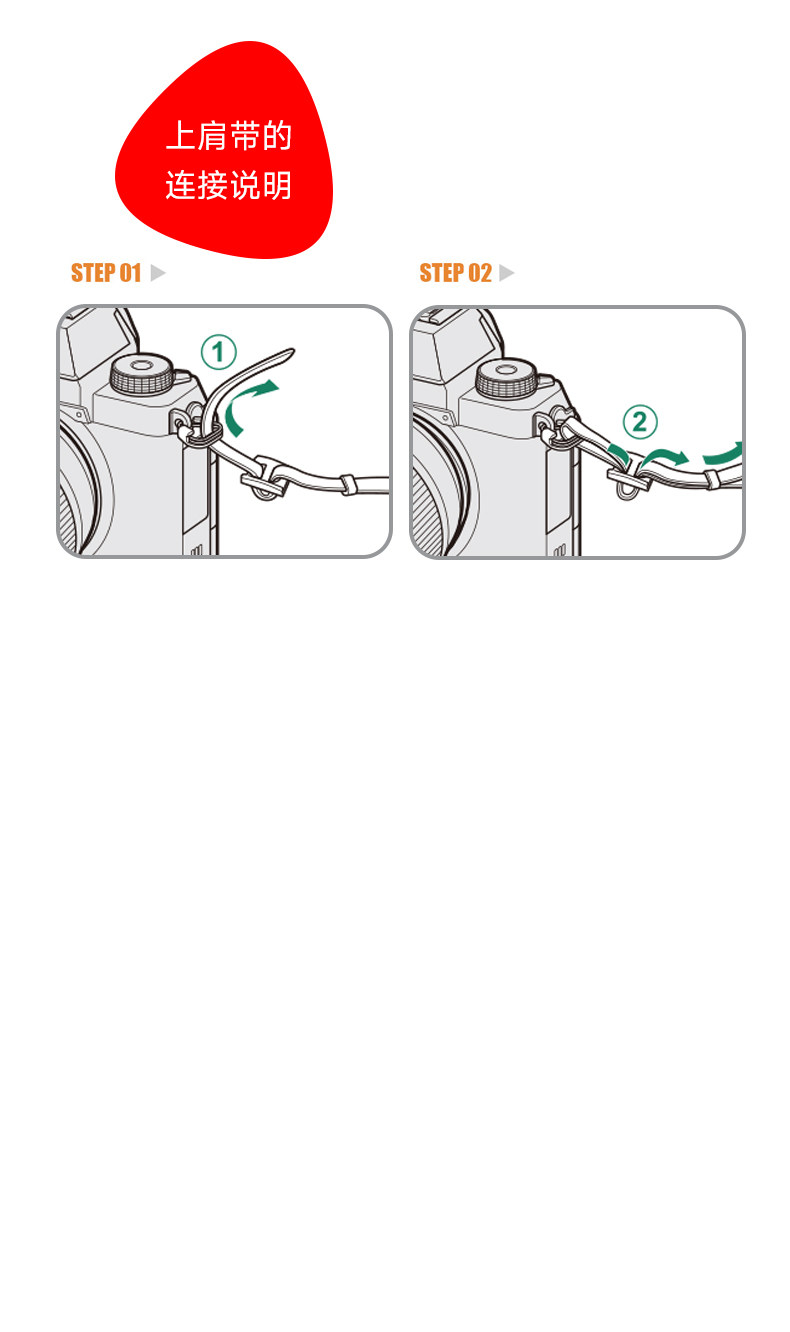 上肩带的
连接说明

STEP 01

①

STEP 02

②