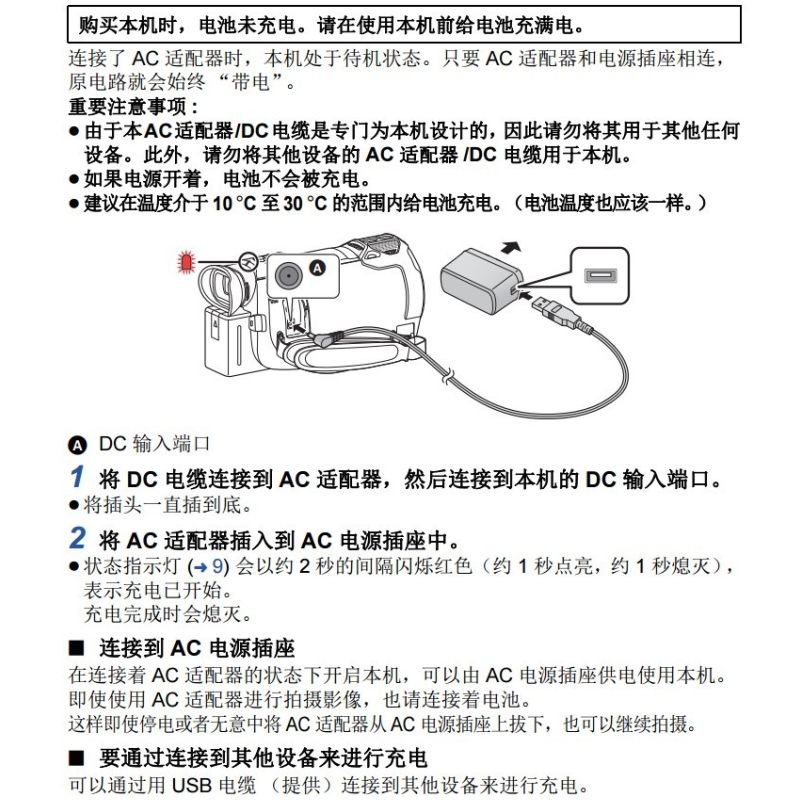 购买本机时，电池未充电。请在使用本机前给电池充满电。

连接了 AC 适配器时，本机处于待机状态。只要 AC 适配器和电源插座相连，原电路就会始终 “带电”。

重要注意事项：
● 由于本AC适配器/DC电缆是专门为本机设计的，因此请勿将其用于其他任何设备。此外，请勿将其他设备的 AC 适配器 /DC 电缆用于本机。
● 如果电源开着，电池不会被充电。
● 建议在温度介于 10 °C 至 30 °C 的范围内给电池充电。（电池温度也应该一样。）

A

A DC 输入端口

1 将 DC 电缆连接到 AC 适配器，然后连接到本机的 DC 输入端口。
● 将插头一直插到底。

2 将 AC 适配器插入到 AC 电源插座中。
● 状态指示灯 (→ 9) 会以约 2 秒的间隔闪烁红色（约 1 秒点亮，约 1 秒熄灭），表示充电已开始。
充电完成时会熄灭。

■ 连接到 AC 电源插座
在连接着 AC 适配器的状态下开启本机，可以由 AC 电源插座供电使用本机。
即使使用 AC 适配器进行拍摄影像，也请连接着电池。
这样即使停电或者无意中将 AC 适配器从 AC 电源插座上拔下，也可以继续拍摄。

■ 要通过连接到其他设备来进行充电
可以通过用 USB 电缆 （提供）连接到其他设备来进行充电。