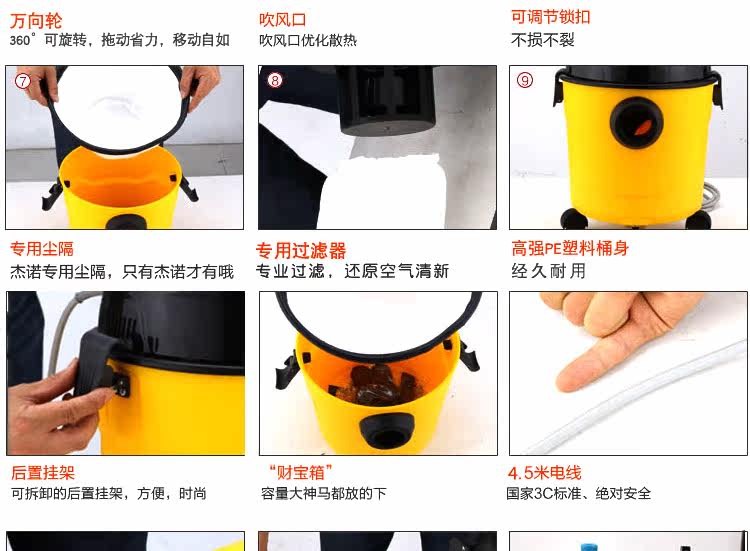 万向轮
360°可旋转，拖动省力，移动自如

吹风口
吹风口优化散热

可调节锁扣
不损不裂

⑦

⑧

⑨

专用尘隔
杰诺专用尘隔，只有杰诺才有哦

专用过滤器
专业过滤，还原空气清新

高强PE塑料桶身
经久耐用

后置挂架
可拆卸的后置挂架，方便，时尚

“财宝箱”
容量大神马都放的下

4.5米电线
国家3C标准、绝对安全