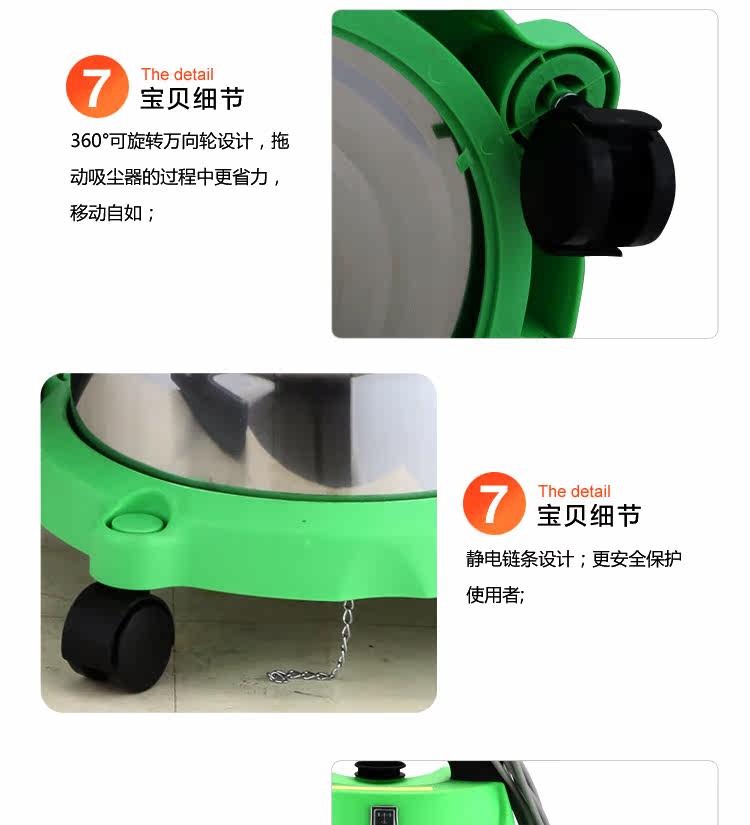 7
The detail
宝贝细节

360°可旋转万向轮设计，拖动吸尘器的过程中更省力，移动自如；

7
The detail
宝贝细节

静电链条设计；更安全保护使用者;