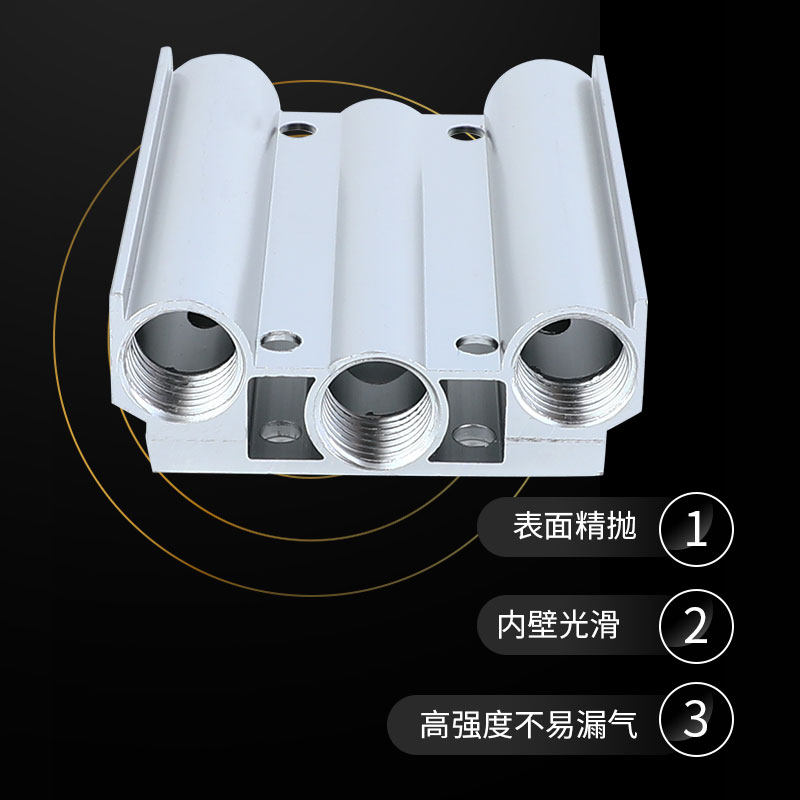 表面精抛 1

内壁光滑 2

高强度不易漏气 3