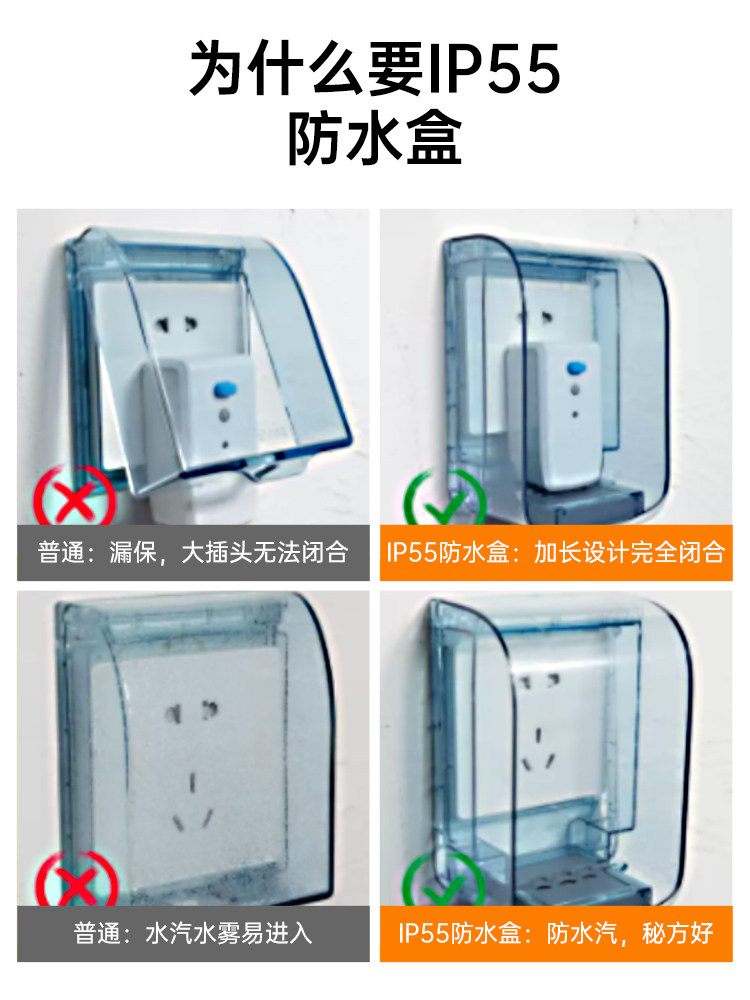 为什么要IP55
防水盒

普通：漏保，大插头无法闭合

IP55防水盒：加长设计完全闭合

普通：水汽水雾易进入

IP55防水盒：防水汽，秘方好