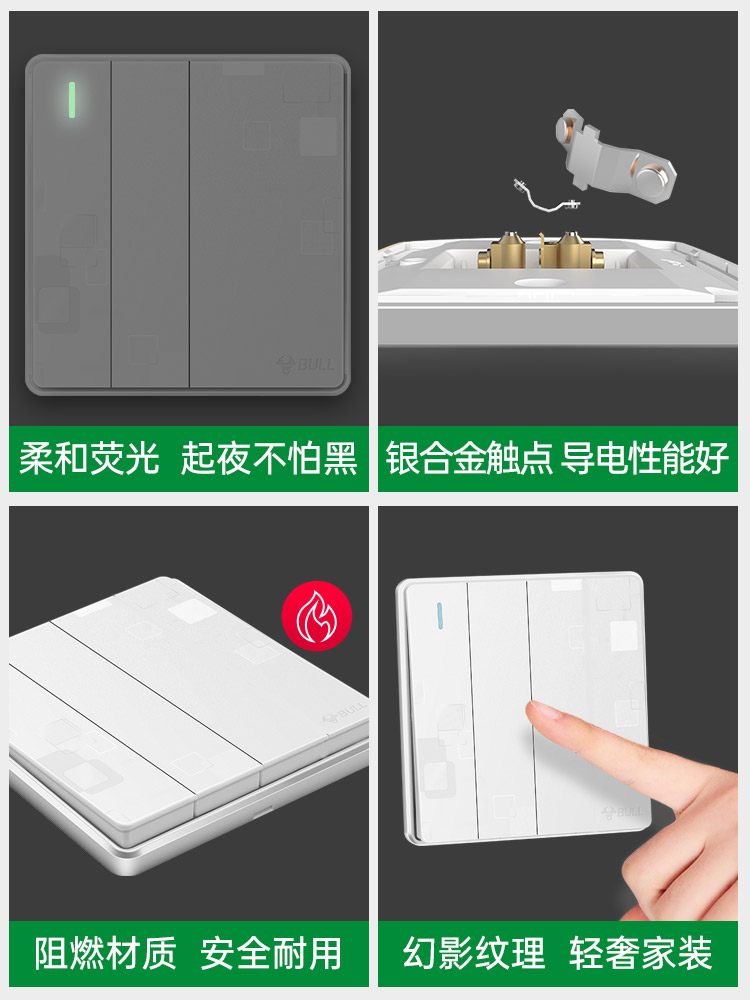 BULL

柔和荧光 起夜不怕黑

银合金触点 导电性能好

BULL

阻燃材质 安全耐用

BULL

幻影纹理 轻奢家装