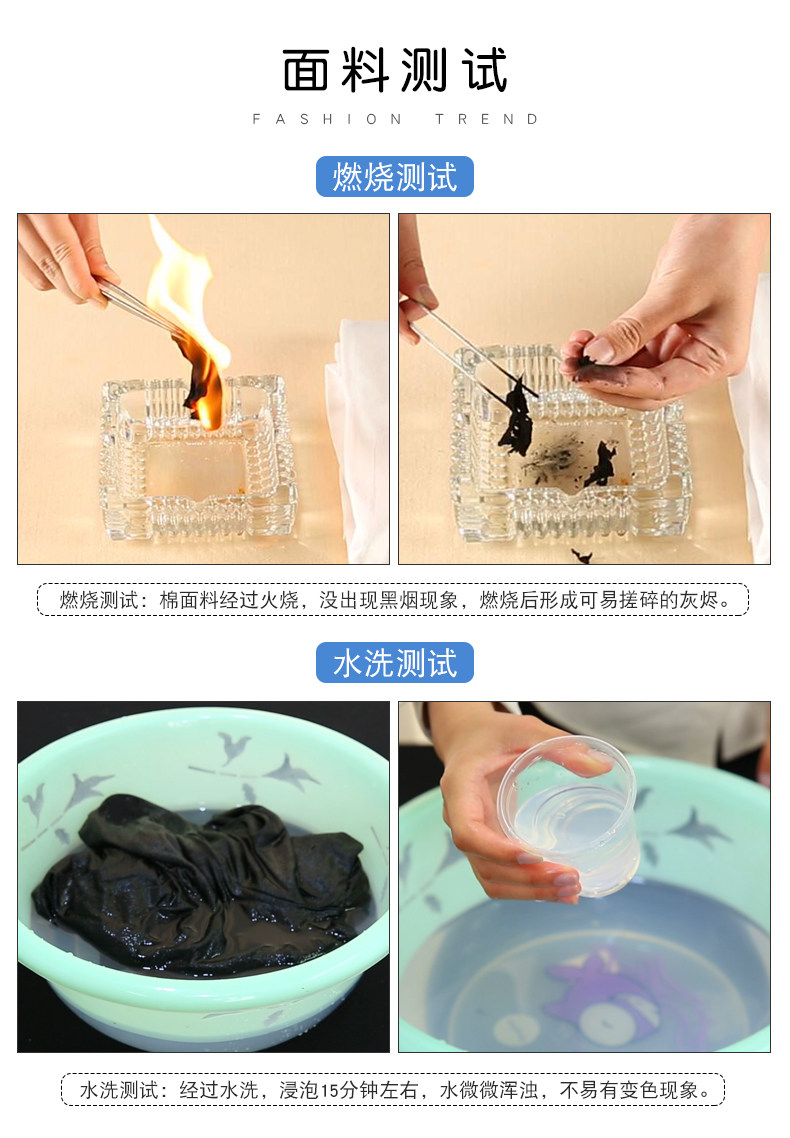 面料测试

FASHION TREND

燃烧测试

燃烧测试：棉面料经过火烧，没出现黑烟现象，燃烧后形成可易搓碎的灰烬。

水洗测试

水洗测试：经过水洗，浸泡15分钟左右，水微微浑浊，不易有变色现象。