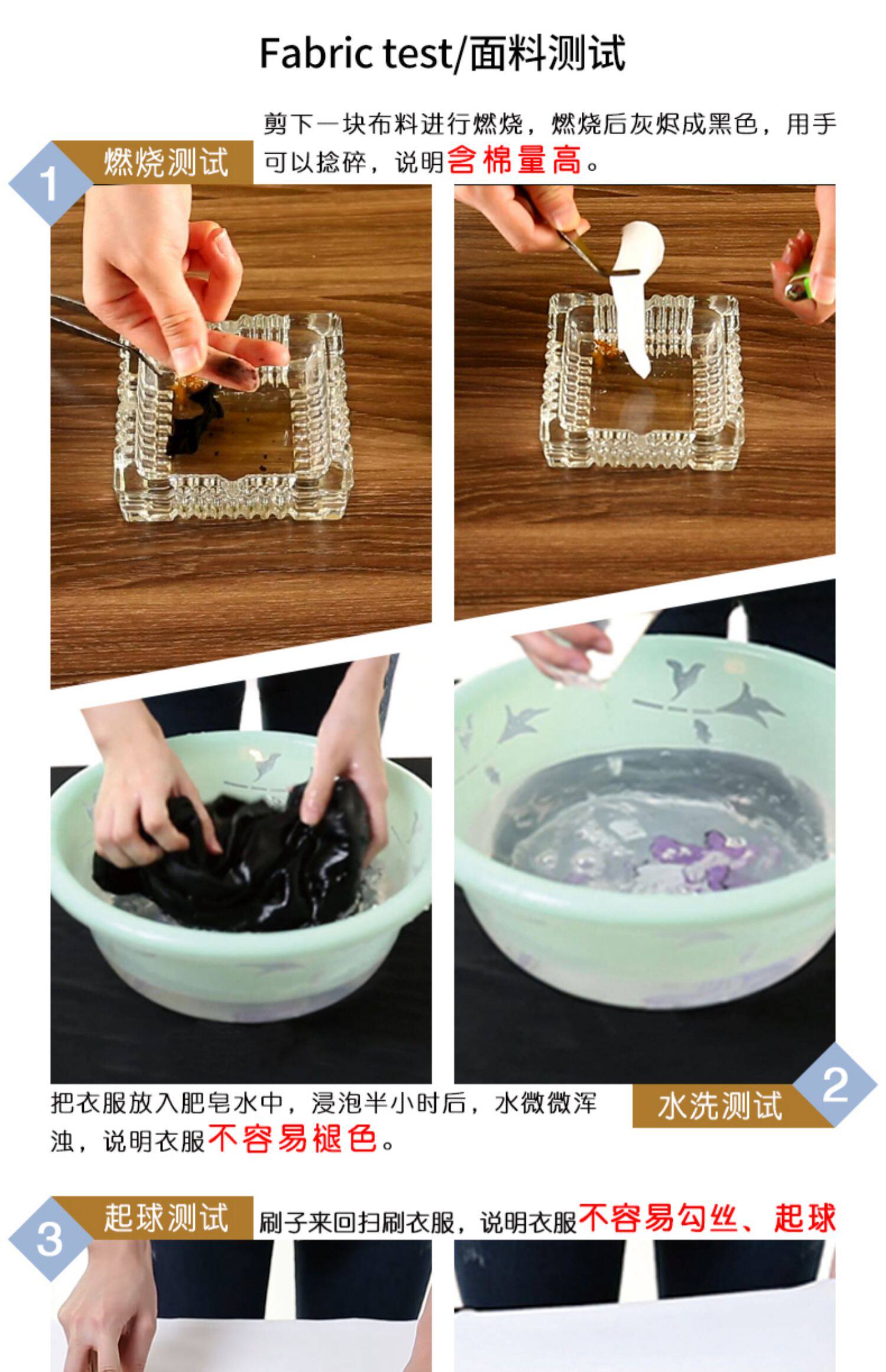 Fabric test/面料测试

1 燃烧测试

剪下一块布料进行燃烧，燃烧后灰烬成黑色，用手可以捻碎，说明含棉量高。

把衣服放入肥皂水中，浸泡半小时后，水微微浑浊，说明衣服不容易褪色。

水洗测试 2

3 起球测试

刷子来回扫刷衣服，说明衣服不容易勾丝、起球