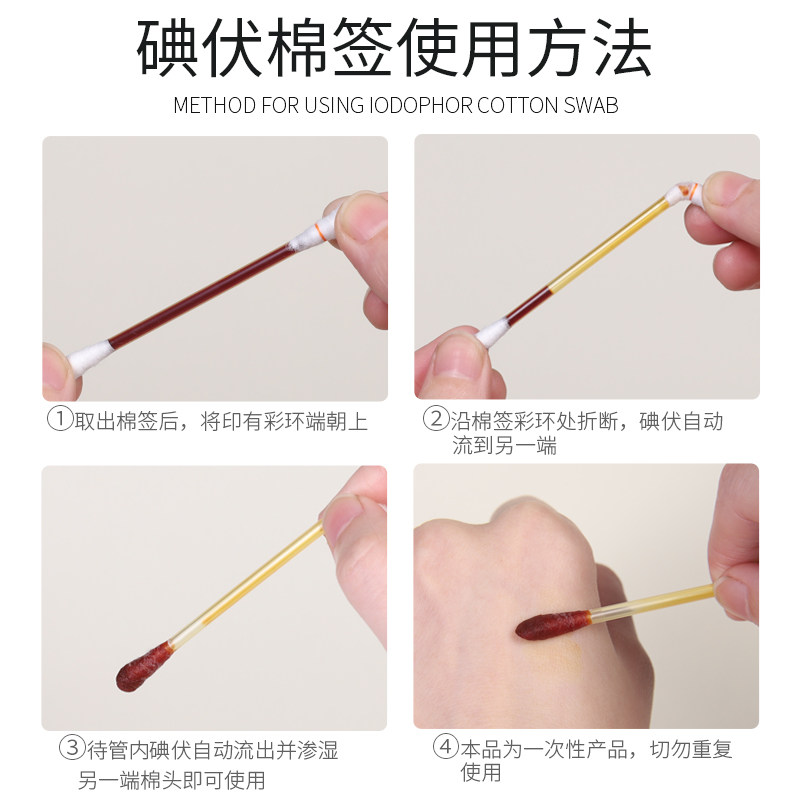 碘伏棉签使用方法

METHOD FOR USING IODOPHOR COTTON SWAB

①取出棉签后，将印有彩环端朝上

②沿棉签彩环处折断，碘伏自动流到另一端

③待管内碘伏自动流出并渗湿另一端棉头即可使用

④本品为一次性产品，切勿重复使用