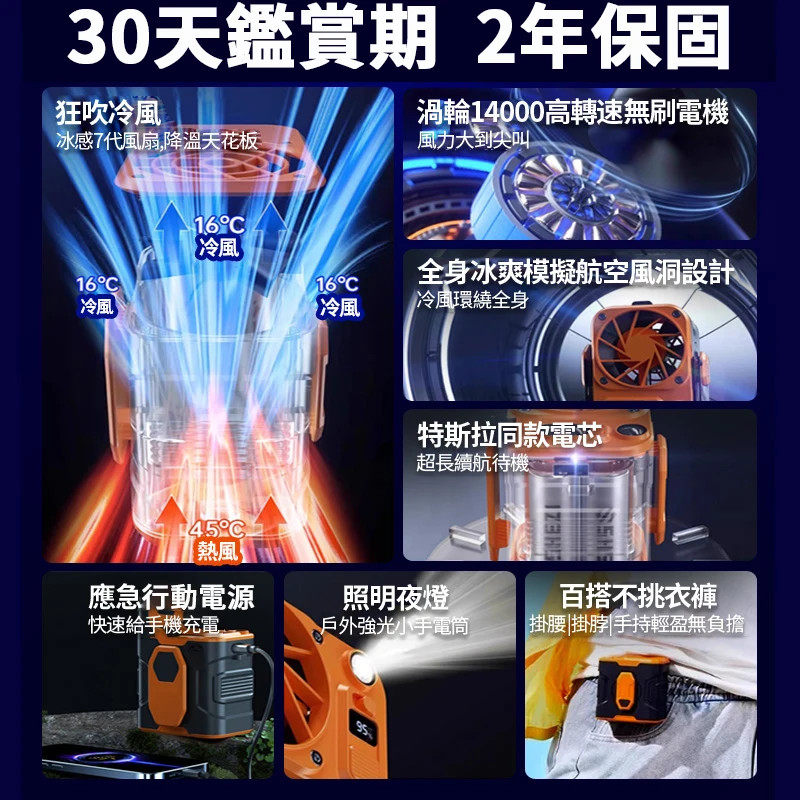 30天鑑賞期 2年保固

狂吹冷風
冰感7代風扇,降溫天花板

16°C
冷風

16°C
冷風

16°C
冷風

45°C
熱風

渦輪14000高轉速無刷電機
風力大到尖叫

全身冰爽模擬航空風洞設計
冷風環繞全身

特斯拉同款電芯
超長續航待機

應急行動電源
快速給手機充電

照明夜燈
戶外強光小手電筒

95%

百搭不挑衣褲
掛腰|掛脖|手持輕盈無負擔