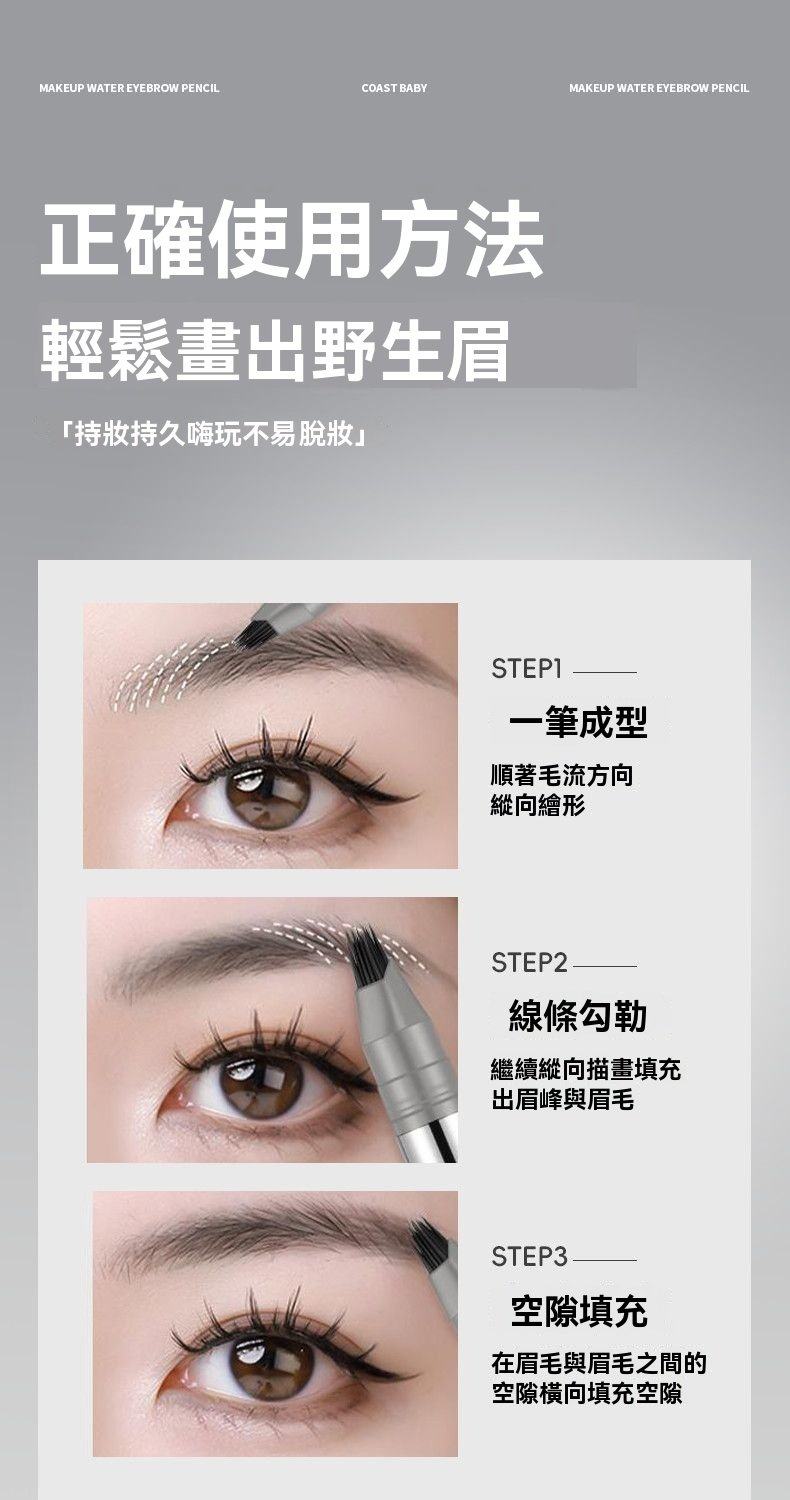 MAKEUP WATER EYEBROW PENCIL COAST BABY MAKEUP WATER EYEBROW PENCIL

正確使用方法

輕鬆畫出野生眉

「持妝持久嗨玩不易脫妝」

STEP1

一筆成型

順著毛流方向
縱向繪形

STEP2

線條勾勒

繼續縱向描畫填充
出眉峰與眉毛

STEP3

空隙填充

在眉毛與眉毛之間的
空隙橫向填充空隙