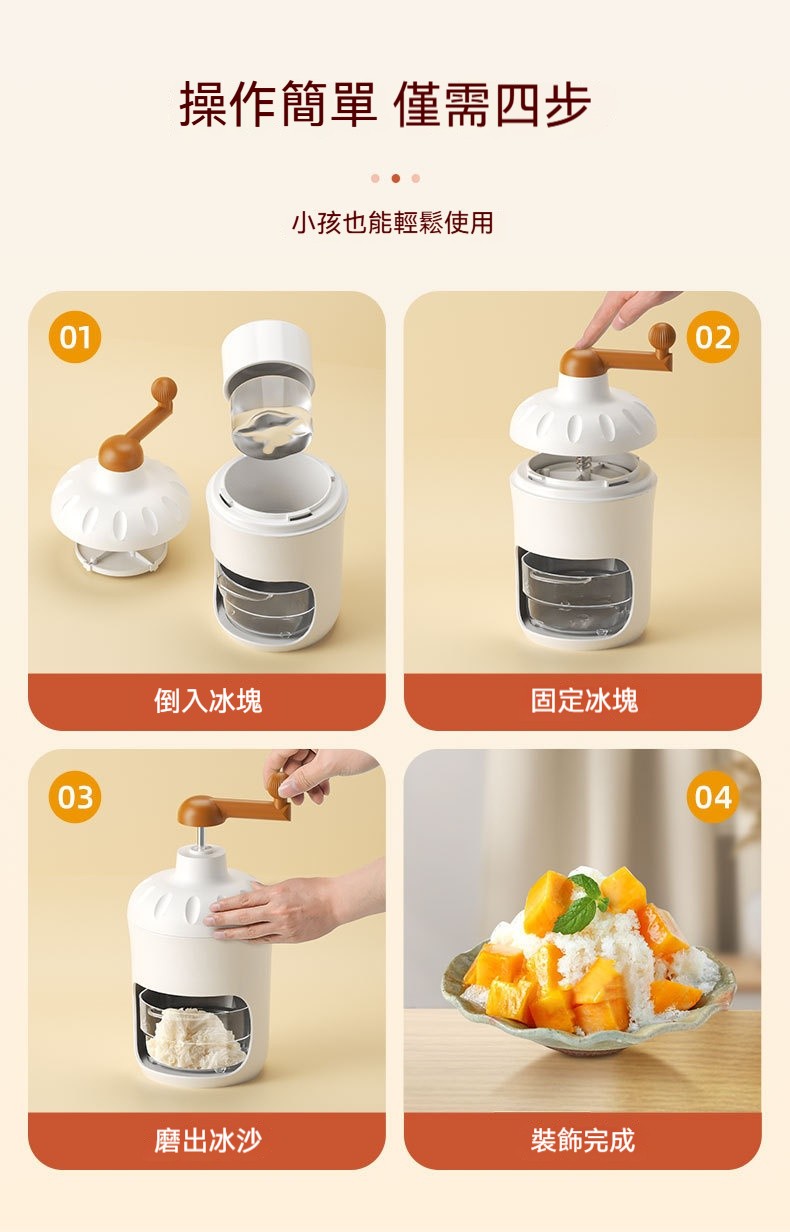 操作簡單 僅需四步

小孩也能輕鬆使用

01

倒入冰塊

02

固定冰塊

03

磨出冰沙

04

裝飾完成