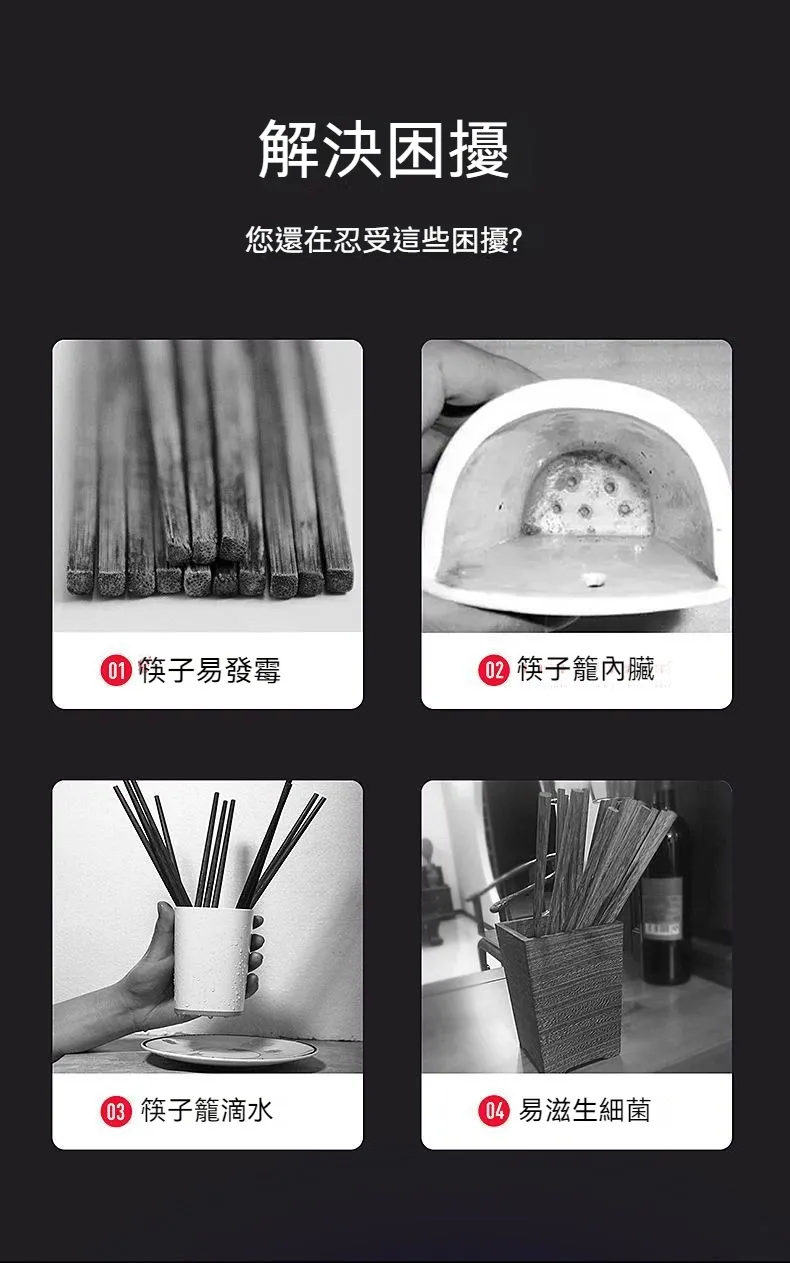 解決困擾

您還在忍受這些困擾?

01 筷子易發霉

02 筷子籠內臟

03 筷子籠滴水

04 易滋生細菌