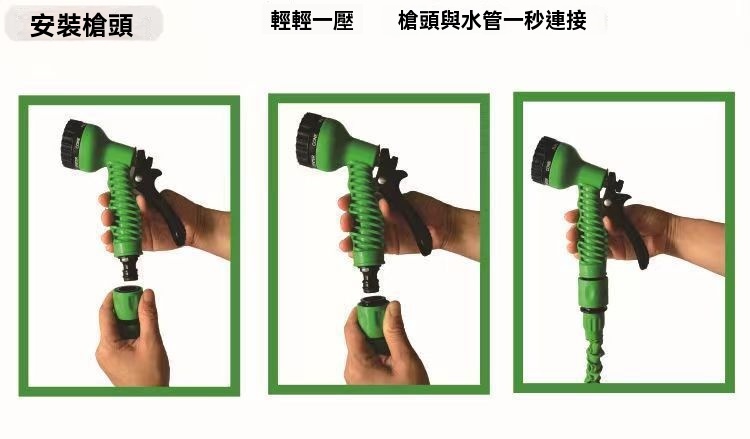 安裝槍頭

輕輕一壓　　槍頭與水管一秒連接