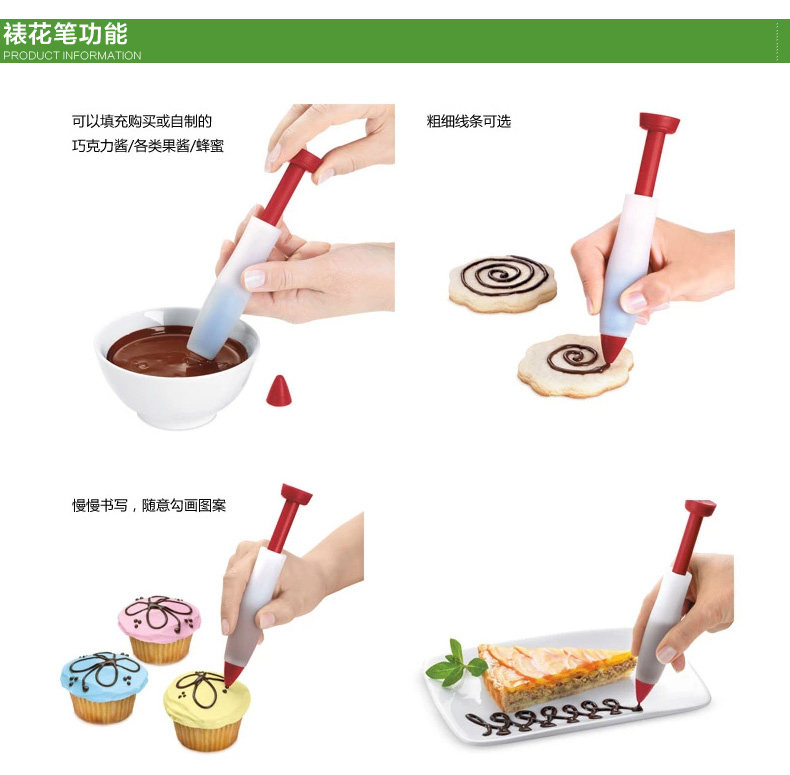 裱花笔功能
PRODUCT INFORMATION

可以填充购买或自制的
巧克力酱/各类果酱/蜂蜜

粗细线条可选

慢慢书写，随意勾画图案