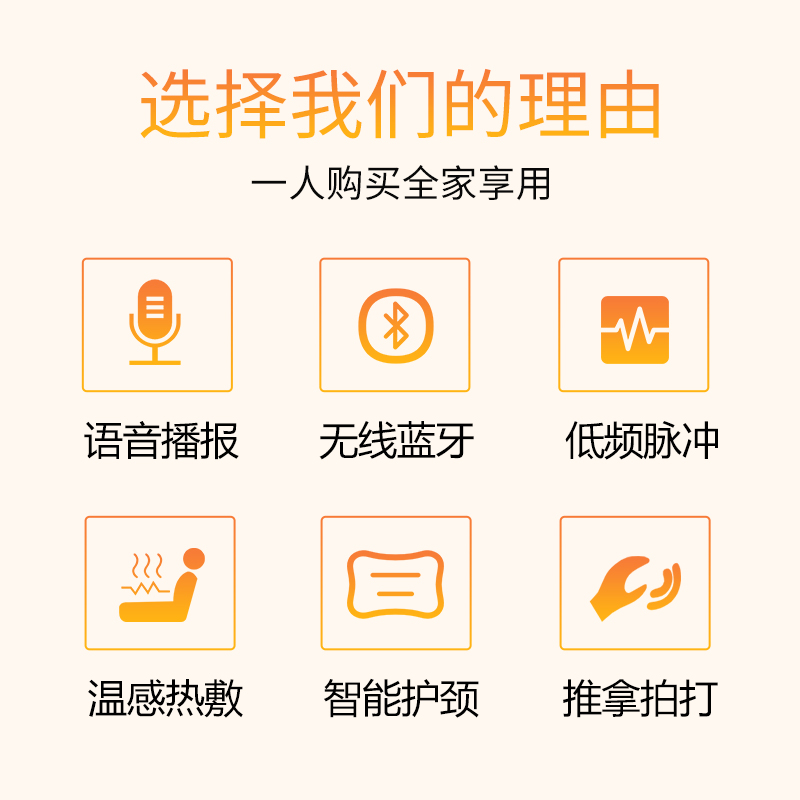 选择我们的理由

一人购买全家享用

语音播报

无线蓝牙

低频脉冲

温感热敷

智能护颈

推拿拍打