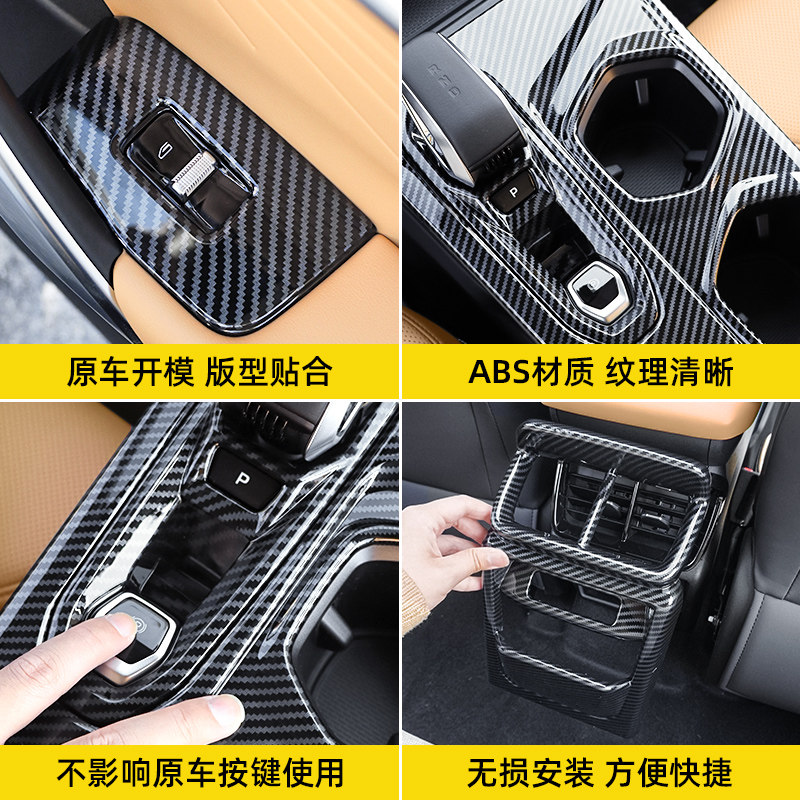 原车开模 版型贴合

ABS材质 纹理清晰

P

P

不影响原车按键使用

无损安装 方便快捷