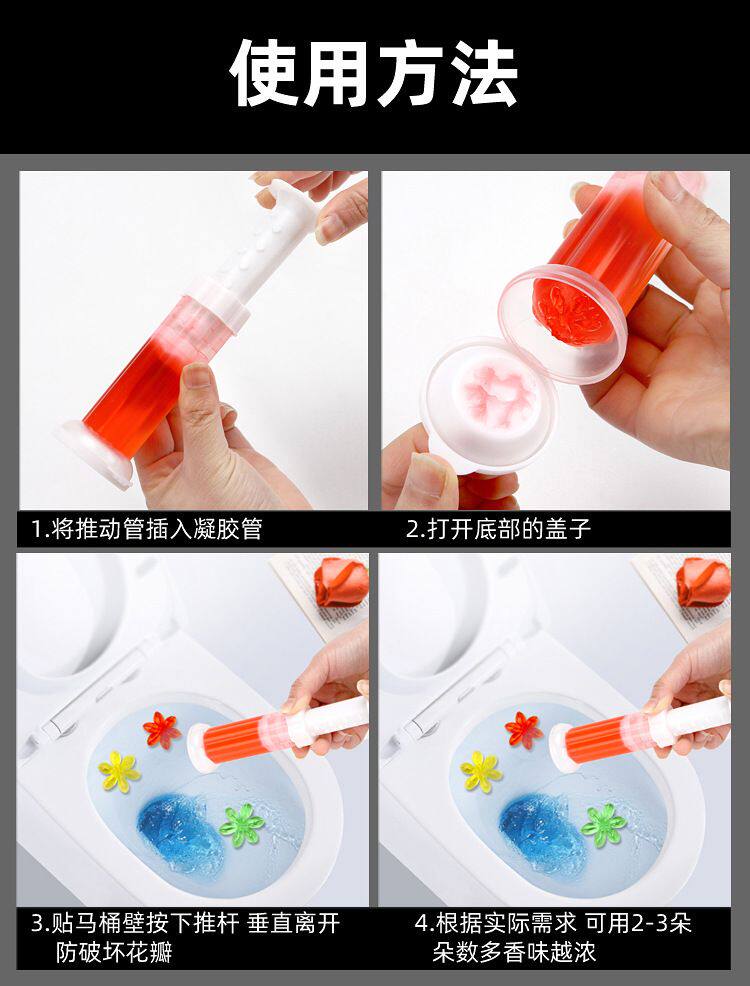 使用方法

1.将推动管插入凝胶管

2.打开底部的盖子

3.贴马桶壁按下推杆 垂直离开 防破坏花瓣

4.根据实际需求 可用2-3朵 朵数多香味越浓