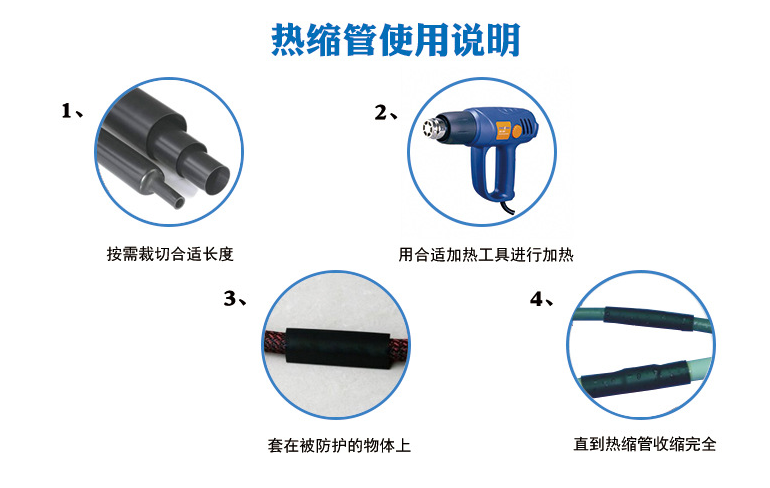 热缩管使用说明

1、

按需裁切合适长度

2、

用合适加热工具进行加热

3、

套在被防护的物体上

4、

直到热缩管收缩完全