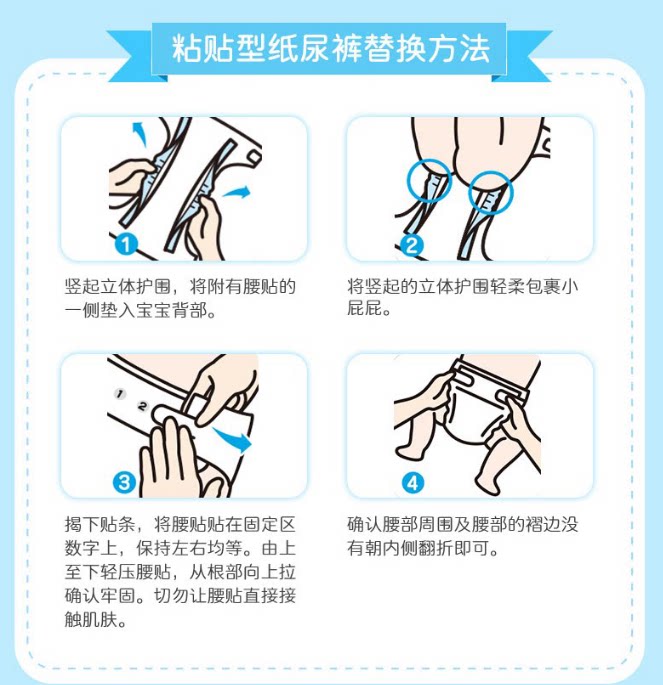 粘贴型纸尿裤替换方法

1

竖起立体护围，将附有腰贴的一侧垫入宝宝背部。

2

将竖起的立体护围轻柔包裹小屁屁。

1 2

3

揭下贴条，将腰贴贴在固定区数字上，保持左右均等。由上至下轻压腰贴，从根部向上拉确认牢固。切勿让腰贴直接接触肌肤。

4

确认腰部周围及腰部的褶边没有朝内侧翻折即可。