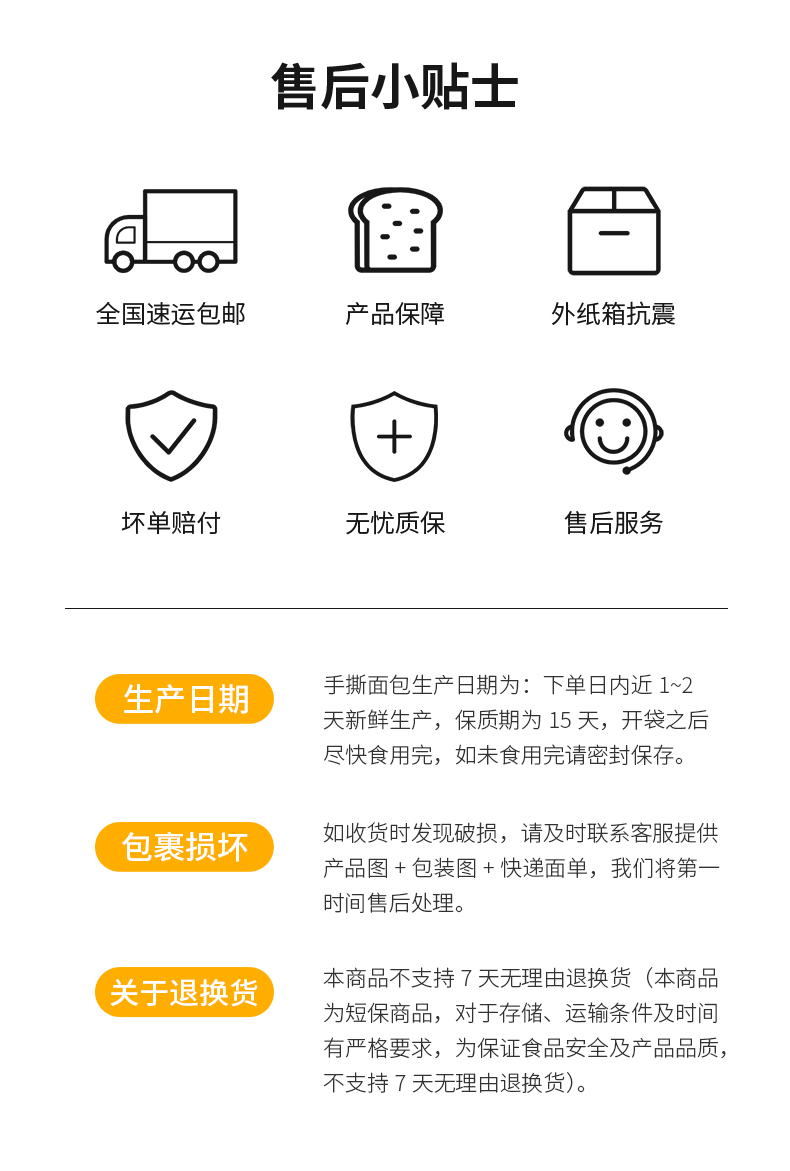 售后小贴士

全国速运包邮

产品保障

外纸箱抗震

坏单赔付

无忧质保

售后服务

生产日期

手撕面包生产日期为：下单日内近1~2天新鲜生产，保质期为15天，开袋之后尽快食用完，如未食用完请密封保存。

包裹损坏

如收货时发现破损，请及时联系客服提供产品图+包装图+快递面单，我们将第一时间售后处理。

关于退换货

本商品不支持7天无理由退换货（本商品为短保商品，对于存储、运输条件及时间有严格要求，为保证食品安全及产品品质，不支持7天无理由退换货）。