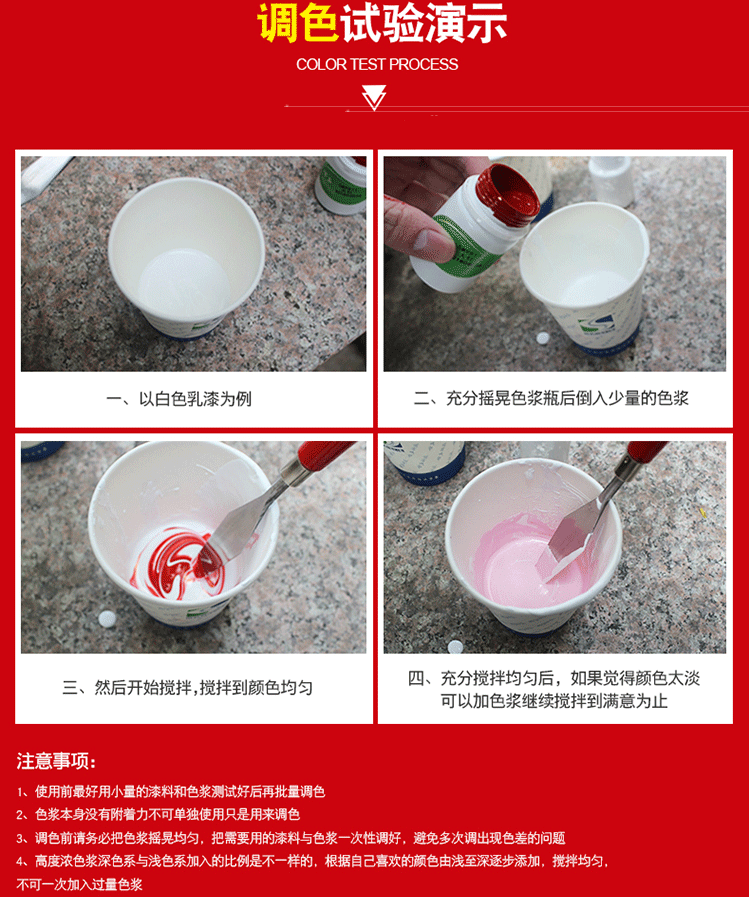 调色试验演示

COLOR TEST PROCESS

一、以白色乳漆为例

二、充分摇晃色浆瓶后倒入少量的色浆

三、然后开始搅拌，搅拌到颜色均匀

四、充分搅拌均匀后，如果觉得颜色太淡可以加色浆继续搅拌到满意为止

注意事项：

1、使用前最好用小量的漆料和色浆测试好后再批量调色

2、色浆本身没有附着力不可单独使用只是用来调色

3、调色前请务必把色浆摇晃均匀，把需要用的漆料与色浆一次性调好，避免多次调出现色差的问题

4、高度浓色浆深色系与浅色系加入的比例是不一样的，根据自己喜欢的颜色由浅至深逐步添加，搅拌均匀，不可一次加入过量色浆