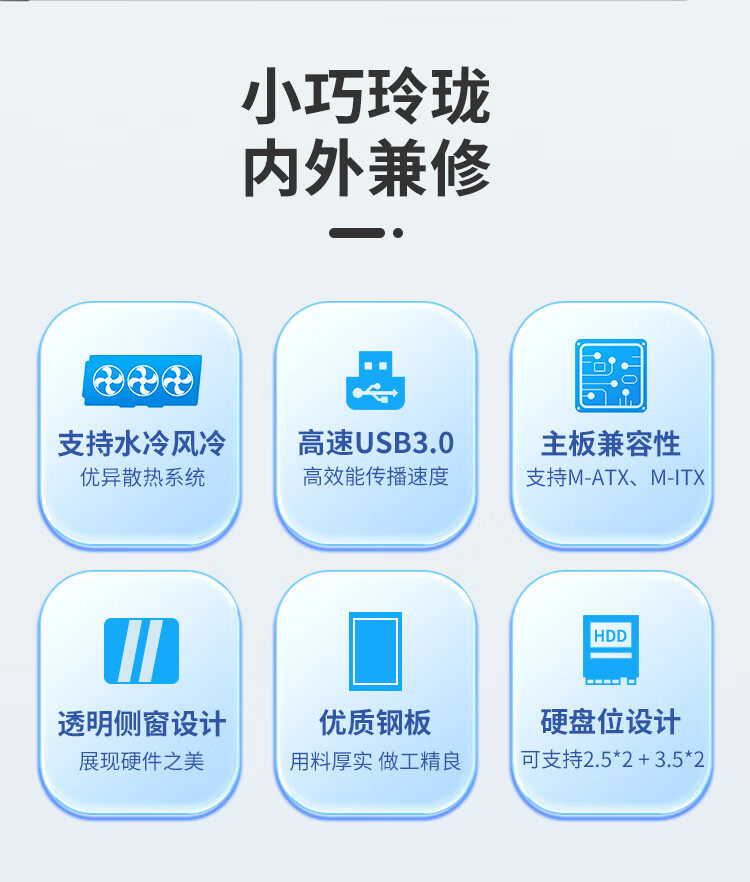 小巧玲珑
内外兼修

支持水冷风冷
优异散热系统

高速USB3.0
高效能传播速度

主板兼容性
支持M-ATX、M-ITX

透明侧窗设计
展现硬件之美

优质钢板
用料厚实 做工精良

HDD

硬盘位设计
可支持2.5*2 + 3.5*2