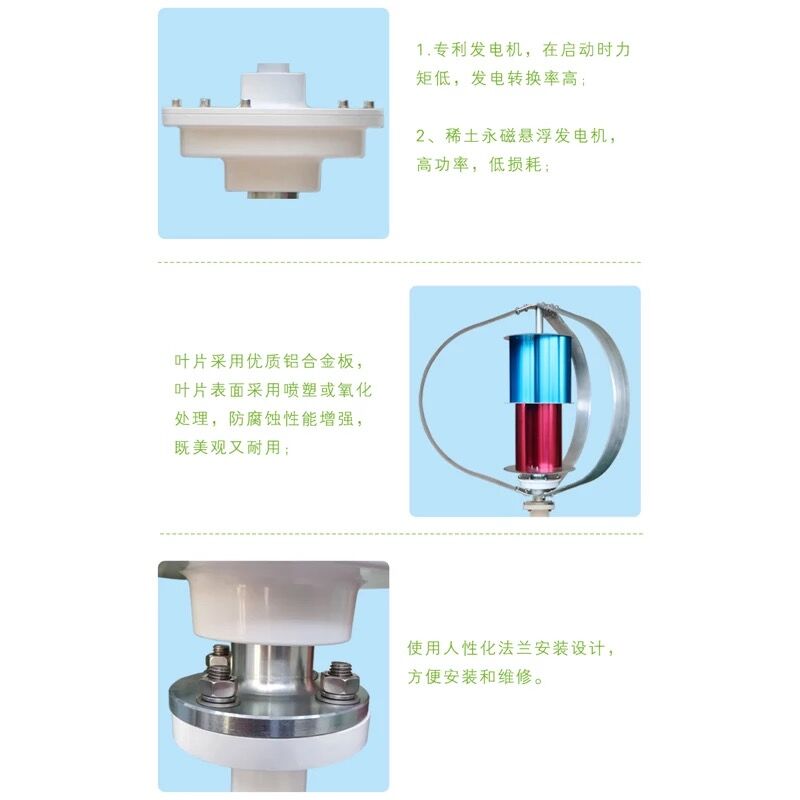 1.专利发电机，在启动时力矩低，发电转换率高；

2、稀土永磁悬浮发电机，高功率，低损耗；

叶片采用优质铝合金板，叶片表面采用喷塑或氧化处理，防腐蚀性能增强，既美观又耐用；

使用人性化法兰安装设计，方便安装和维修。