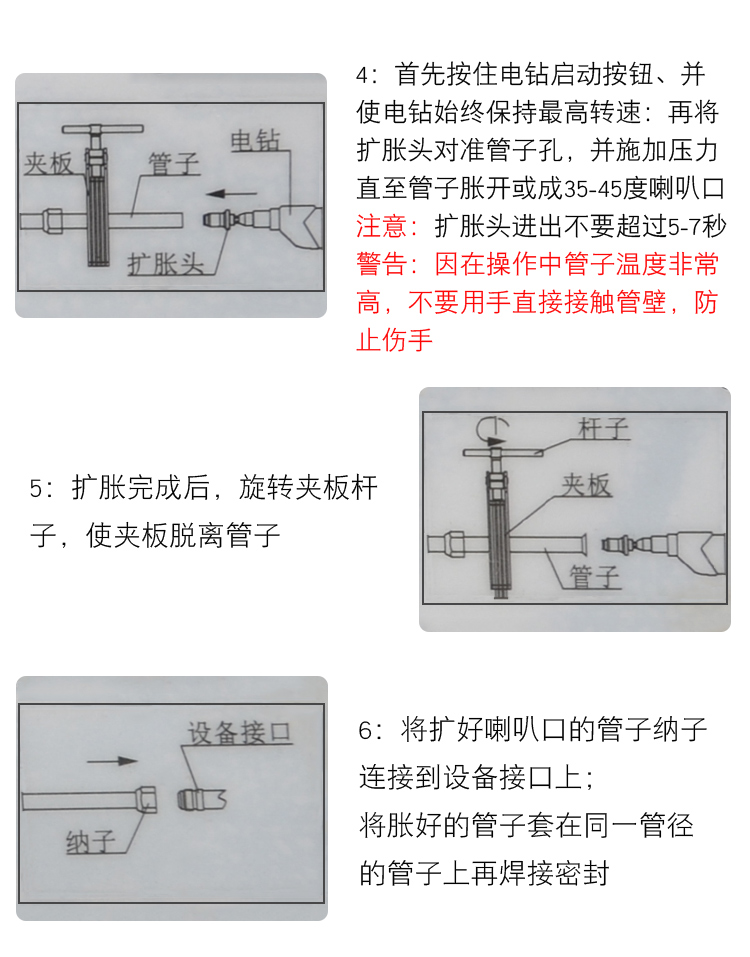 夹板
管子
电钻
扩胀头

4：首先按住电钻启动按钮、并使电钻始终保持最高转速：再将扩胀头对准管子孔，并施加压力直至管子胀开或成35-45度喇叭口
注意：扩胀头进出不要超过5-7秒
警告：因在操作中管子温度非常高，不要用手直接接触管壁，防止伤手

5：扩胀完成后，旋转夹板杆子，使夹板脱离管子

杆子
夹板
管子

设备接口
纳子

6：将扩好喇叭口的管子纳子连接到设备接口上；
将胀好的管子套在同一管径的管子上再焊接密封