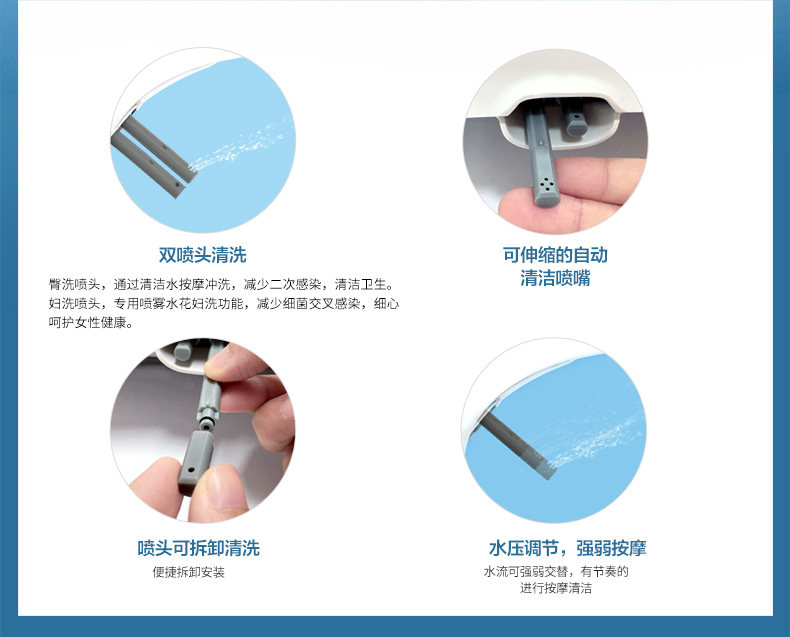 双喷头清洗

臀洗喷头，通过清洁水按摩冲洗，减少二次感染，清洁卫生。妇洗喷头，专用喷雾水花妇洗功能，减少细菌交叉感染，细心呵护女性健康。

可伸缩的自动清洁喷嘴

喷头可拆卸清洗

便捷拆卸安装

水压调节，强弱按摩

水流可强弱交替，有节奏的进行按摩清洁