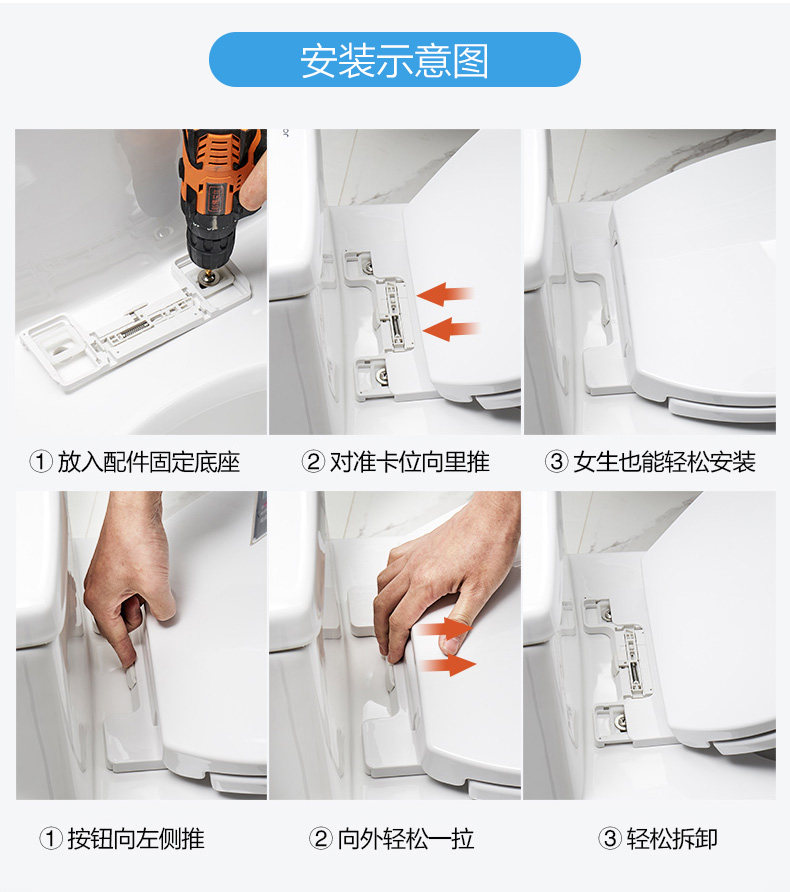 安装示意图

① 放入配件固定底座

② 对准卡位向里推

③ 女生也能轻松安装

① 按钮向左侧推

② 向外轻松一拉

③ 轻松拆卸