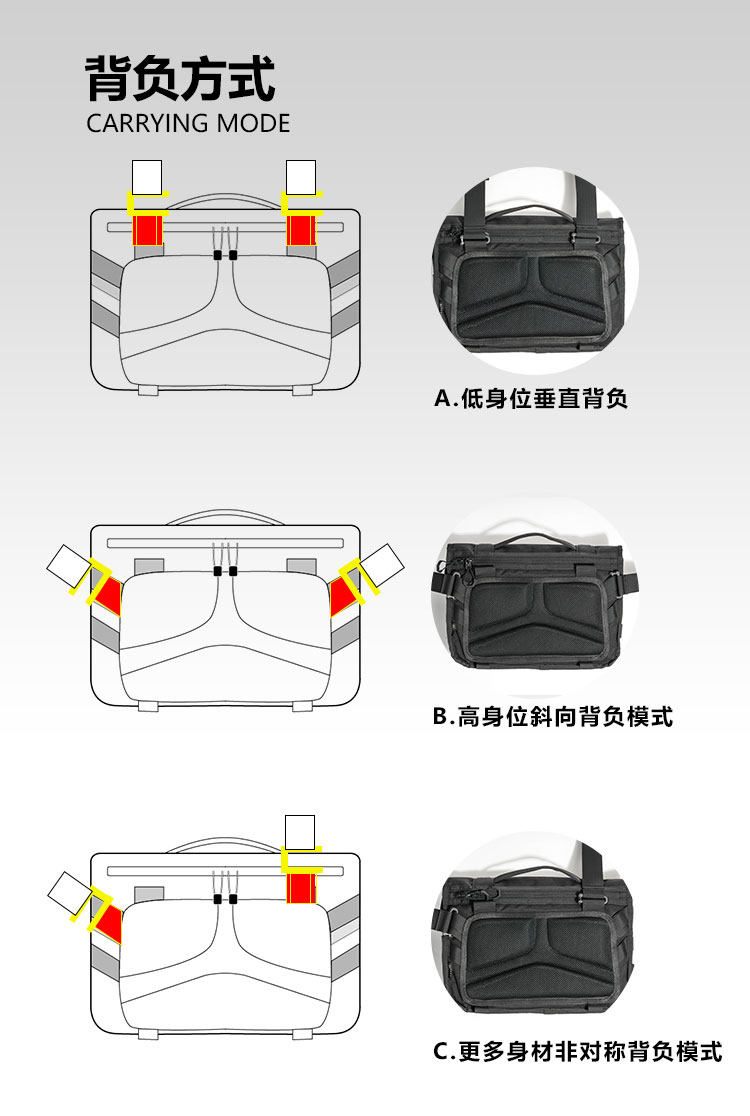 背负方式
CARRYING MODE

A.低身位垂直背负

B.高身位斜向背负模式

C.更多身材非对称背负模式