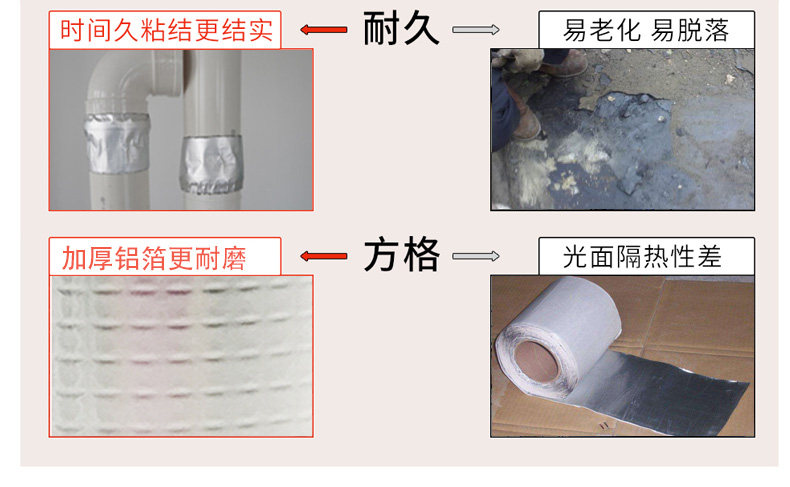 时间久粘结更结实

耐久

易老化 易脱落

加厚铝箔更耐磨

方格

光面隔热性差