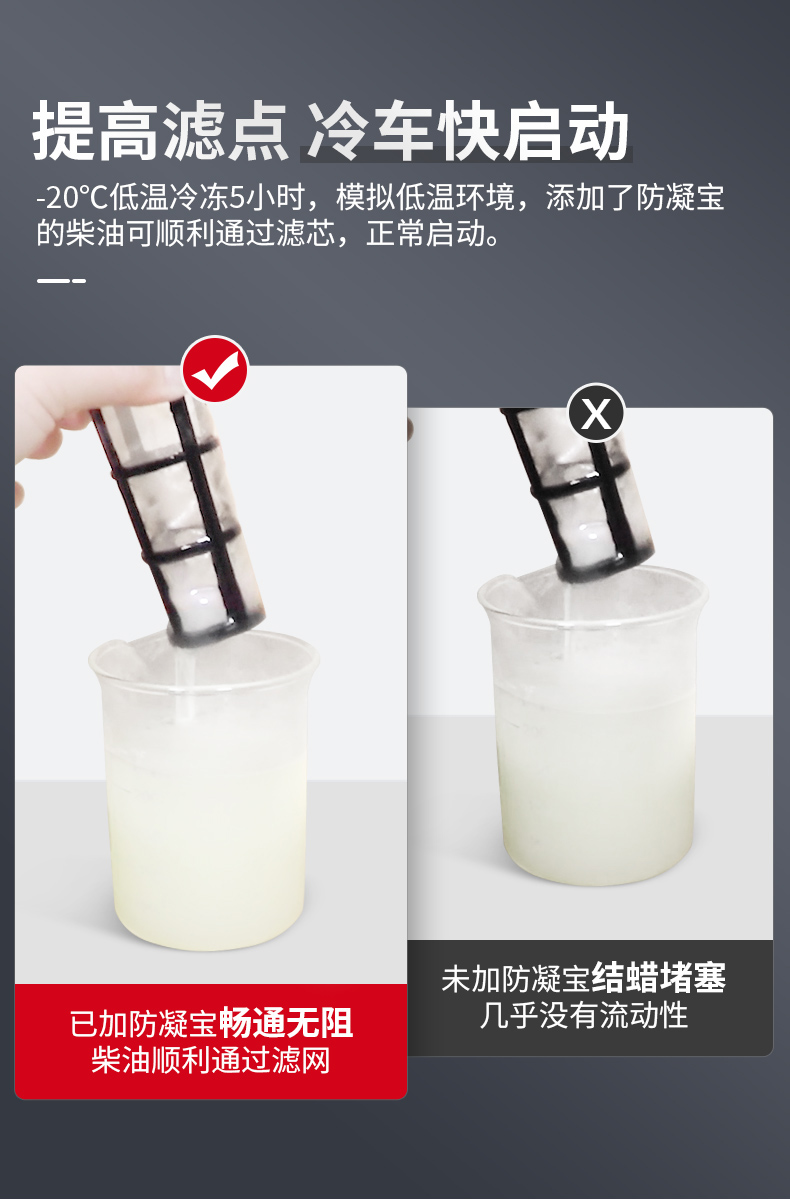 提高滤点 冷车快启动

-20℃低温冷冻5小时，模拟低温环境，添加了防凝宝的柴油可顺利通过滤芯，正常启动。

X

已加防凝宝畅通无阻
柴油顺利通过滤网

未加防凝宝结蜡堵塞
几乎没有流动性