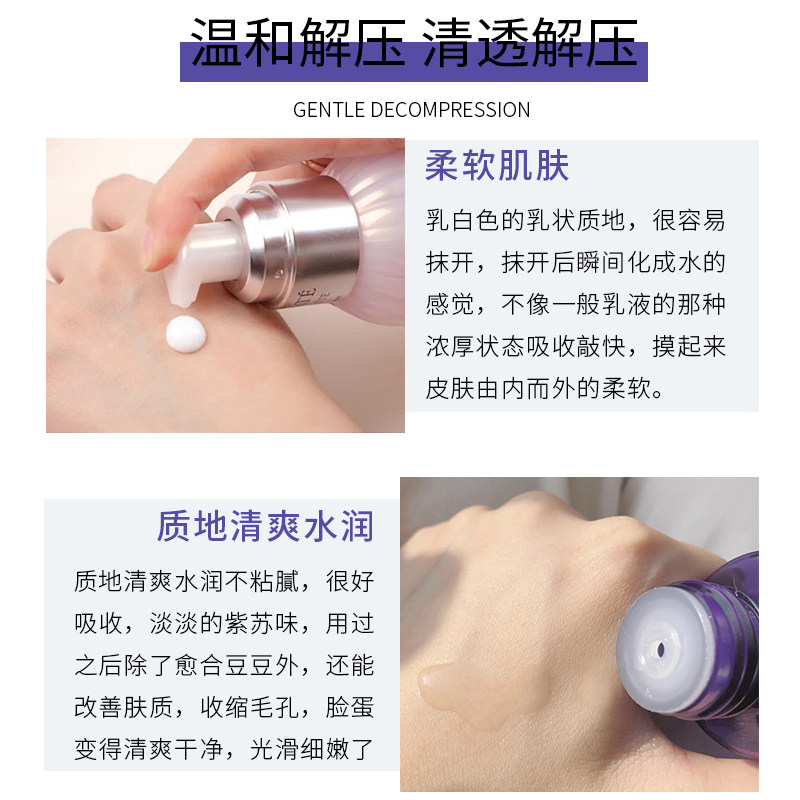 温和解压 清透解压

GENTLE DECOMPRESSION

柔软肌肤

乳白色的乳状质地，很容易抹开，抹开后瞬间化成水的感觉，不像一般乳液的那种浓厚状态吸收敲快，摸起来皮肤由内而外的柔软。

质地清爽水润

质地清爽水润不粘腻，很好吸收，淡淡的紫苏味，用过之后除了愈合豆豆外，还能改善肤质，收缩毛孔，脸蛋变得清爽干净，光滑细嫩了