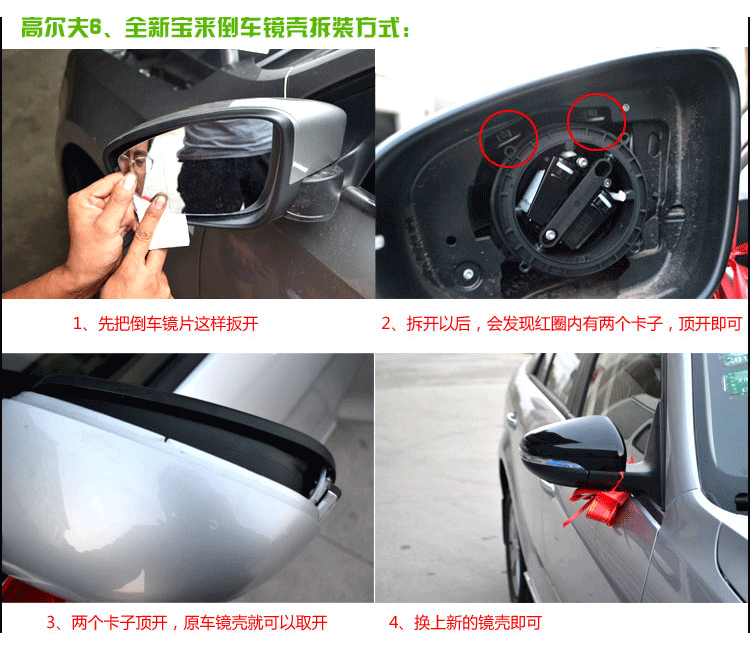 高尔夫6、全新宝来倒车镜壳拆装方式：

1、先把倒车镜片这样扳开

2、拆开以后，会发现红圈内有两个卡子，顶开即可

3、两个卡子顶开，原车镜壳就可以取开

4、换上新的镜壳即可