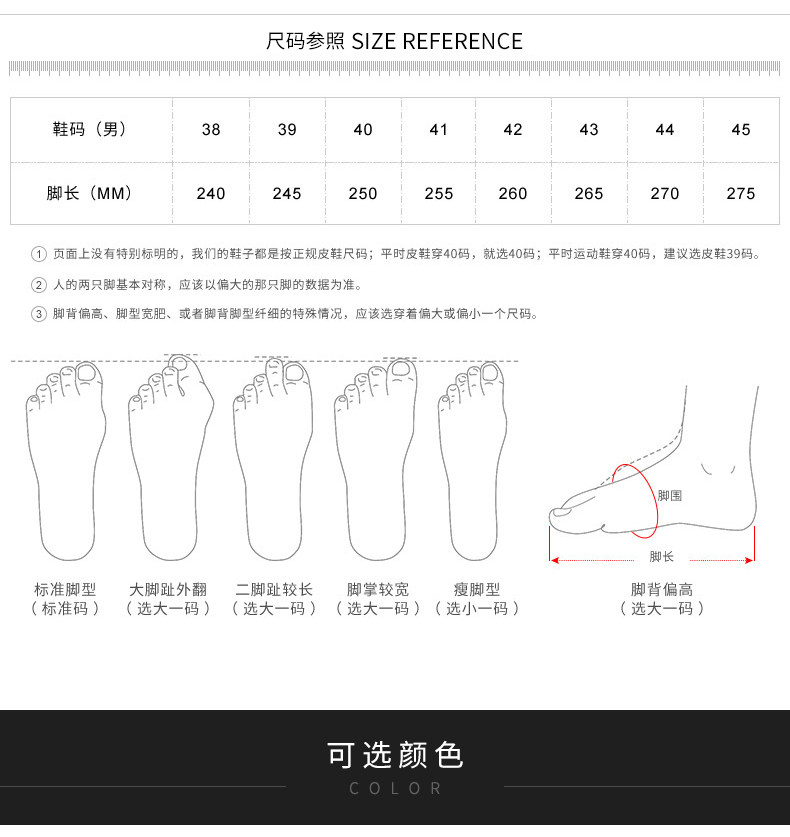 尺码参照 SIZE REFERENCE

| 鞋码（男） | 38 | 39 | 40 | 41 | 42 | 43 | 44 | 45 |
|---|---|---|---|---|---|---|---|---|
| 脚长（MM） | 240 | 245 | 250 | 255 | 260 | 265 | 270 | 275 |

① 页面上没有特别标明的，我们的鞋子都是按正规皮鞋尺码；平时皮鞋穿40码，就选40码；平时运动鞋穿40码，建议选皮鞋39码。

② 人的两只脚基本对称，应该以偏大的那只脚的数据为准。

③ 脚背偏高、脚型宽肥、或者脚背脚型纤细的特殊情况，应该选穿着偏大或偏小一个尺码。

标准脚型
（标准码）

大脚趾外翻
（选大一码）

二脚趾较长
（选大一码）

脚掌较宽
（选大一码）

瘦脚型
（选小一码）

脚围

脚长

脚背偏高
（选大一码）

可选颜色
COLOR