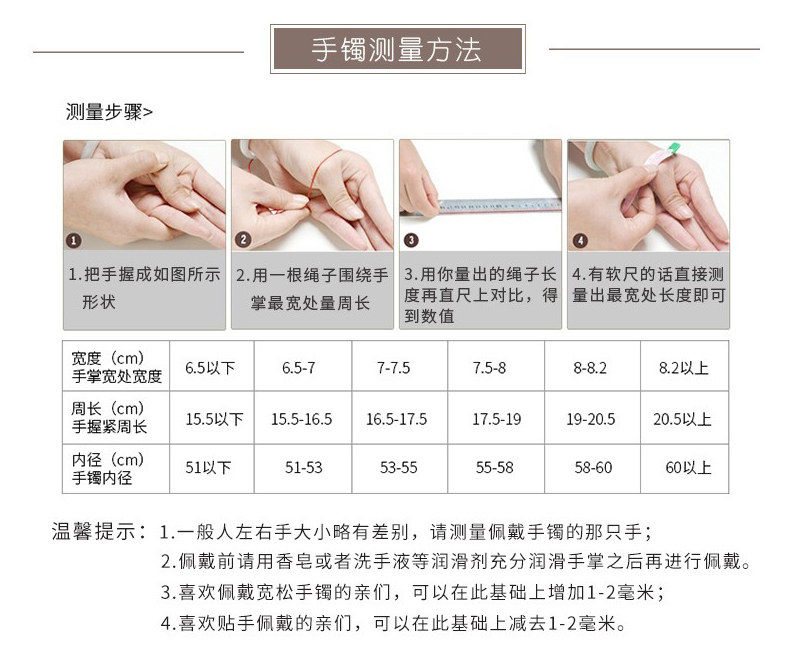 手镯测量方法

测量步骤>

1

1.把手握成如图所示形状

2

2.用一根绳子围绕手掌最宽处量周长

3

3.用你量出的绳子长度再直尺上对比，得到数值

4

4.有软尺的话直接测量出最宽处长度即可

| 宽度（cm）手掌宽处宽度 | 6.5以下 | 6.5-7 | 7-7.5 | 7.5-8 | 8-8.2 | 8.2以上 |
|---|---|---|---|---|---|---|
| 周长（cm）手握紧周长 | 15.5以下 | 15.5-16.5 | 16.5-17.5 | 17.5-19 | 19-20.5 | 20.5以上 |
| 内径（cm）手镯内径 | 51以下 | 51-53 | 53-55 | 55-58 | 58-60 | 60以上 |

温馨提示：1.一般人左右手大小略有差别，请测量佩戴手镯的那只手；
2.佩戴前请用香皂或者洗手液等润滑剂充分润滑手掌之后再进行佩戴。
3.喜欢佩戴宽松手镯的亲们，可以在此基础上增加1-2毫米；
4.喜欢贴手佩戴的亲们，可以在此基础上减去1-2毫米。