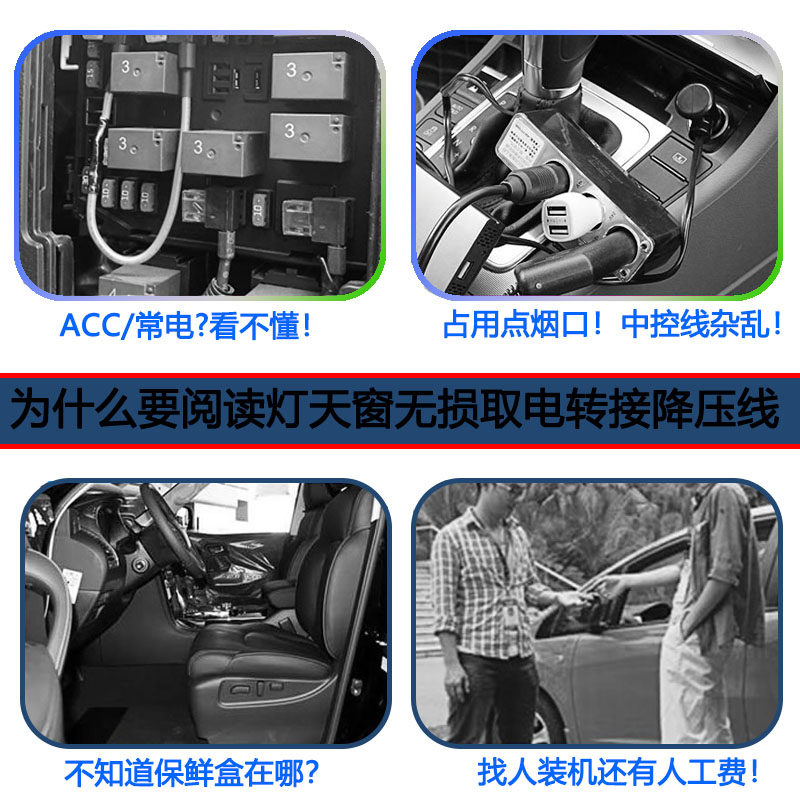 ACC/常电?看不懂!

占用点烟口！中控线杂乱!

为什么要阅读灯天窗无损取电转接降压线

不知道保鲜盒在哪?

找人装机还有人工费!