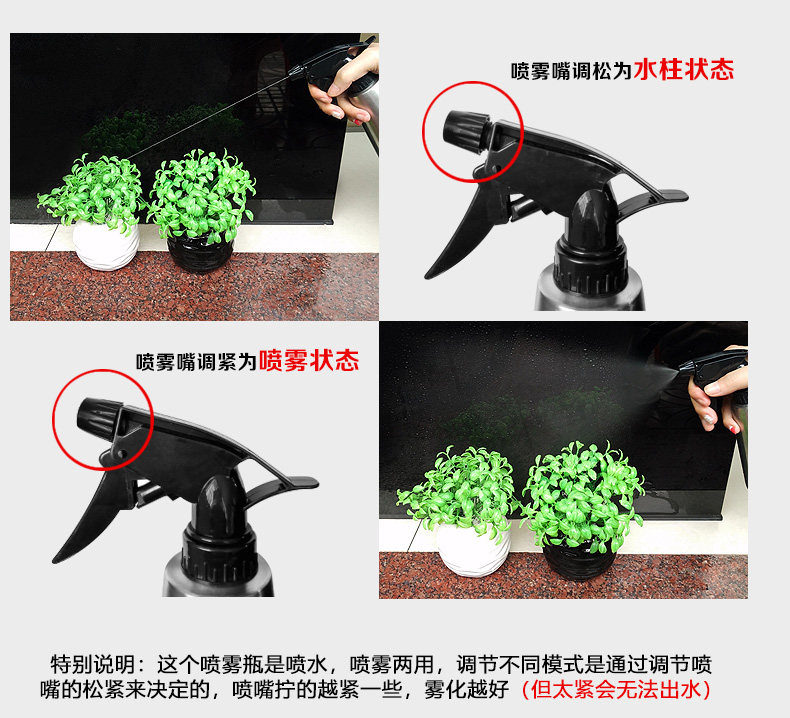 喷雾嘴调松为水柱状态

喷雾嘴调紧为喷雾状态

特别说明：这个喷雾瓶是喷水，喷雾两用，调节不同模式是通过调节喷嘴的松紧来决定的，喷嘴拧的越紧一些，雾化越好（但太紧会无法出水）