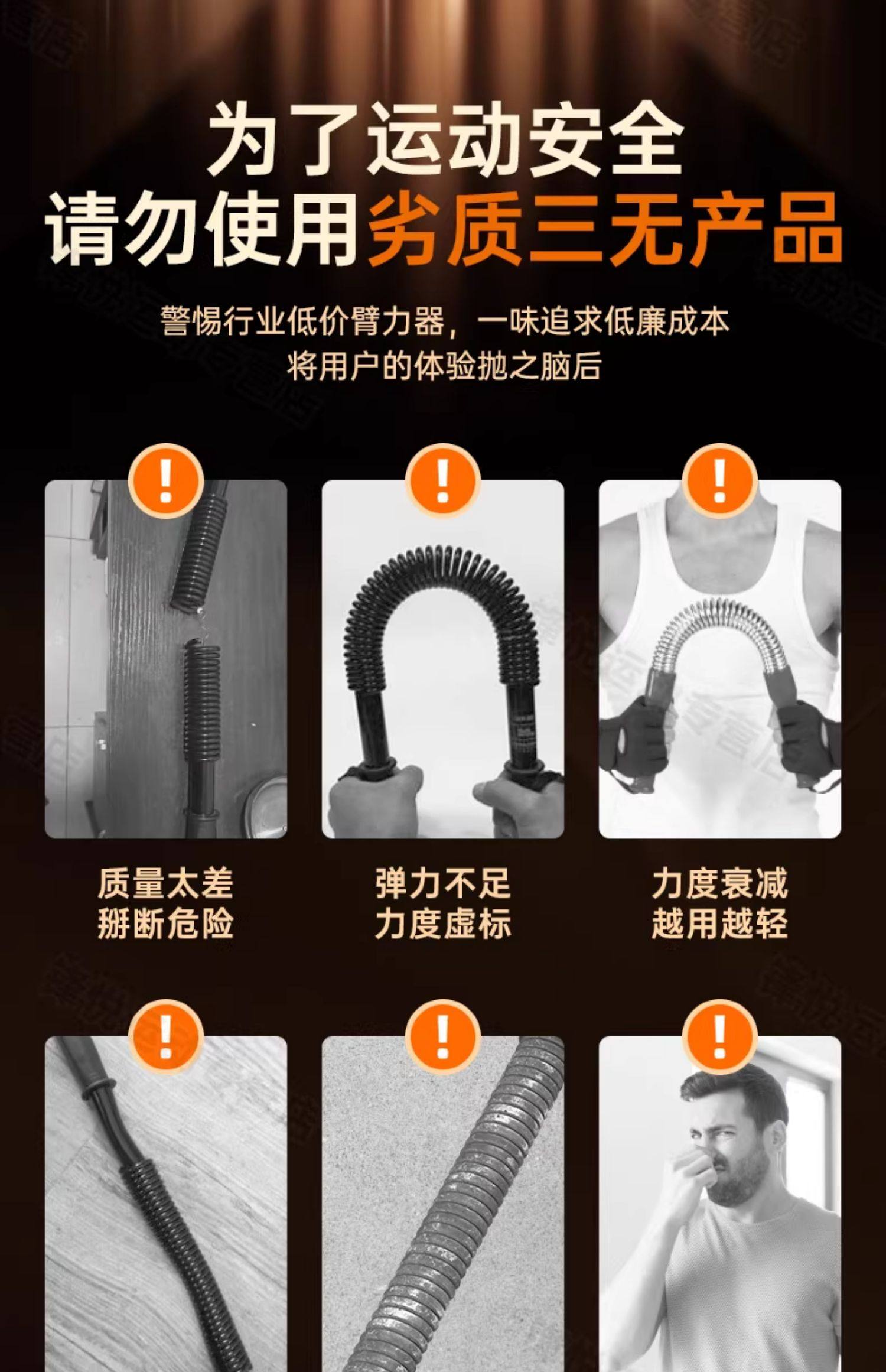 为了运动安全
请勿使用劣质三无产品

警惕行业低价臂力器，一味追求低廉成本
将用户的体验抛之脑后

!

质量太差
掰断危险

!

弹力不足
力度虚标

!

力度衰减
越用越轻

!

!

!