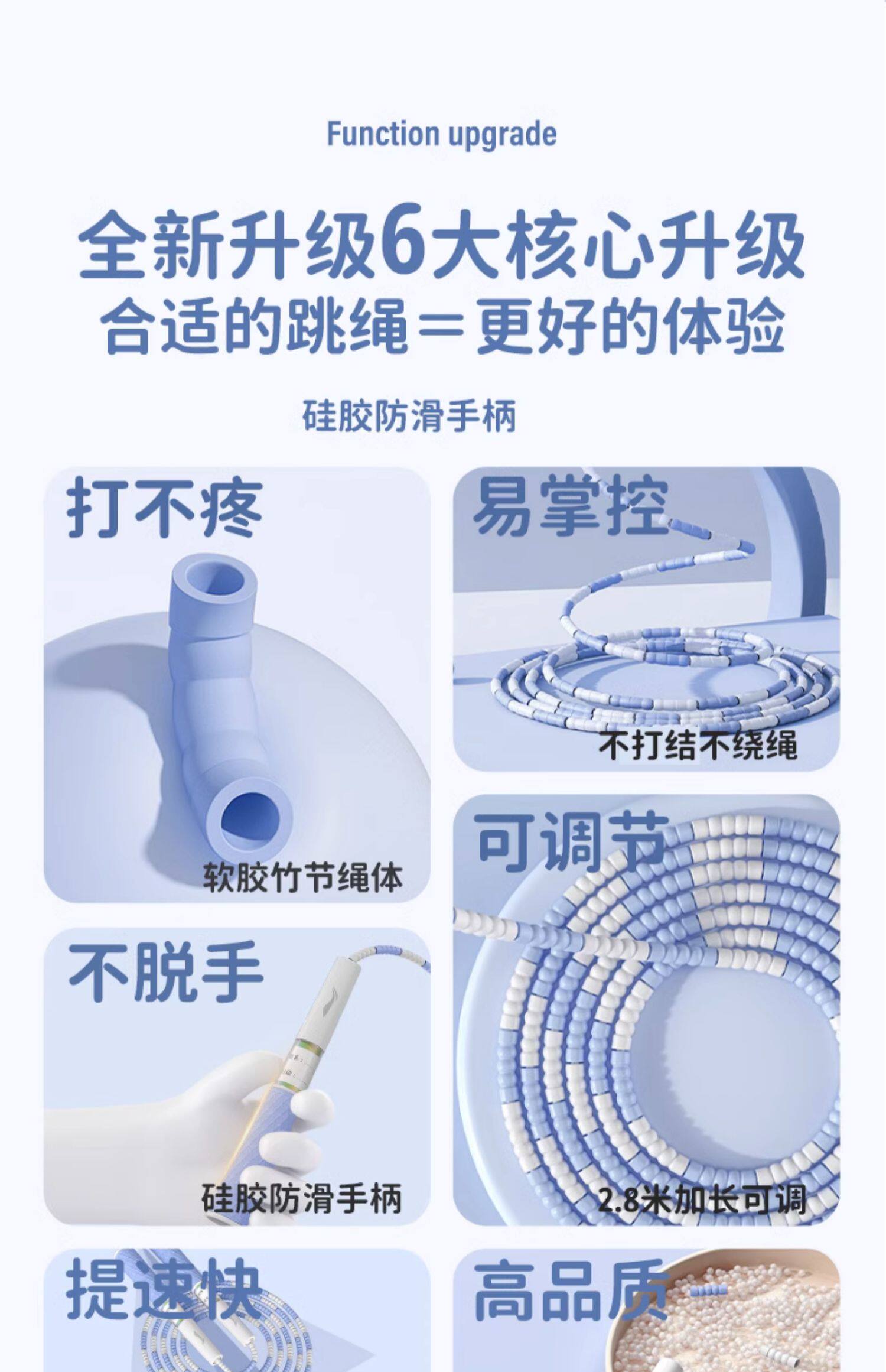 Function upgrade

全新升级6大核心升级
合适的跳绳＝更好的体验

硅胶防滑手柄

打不疼

软胶竹节绳体

易掌控

不打结不绕绳

不脱手

硅胶防滑手柄

可调节

2.8米加长可调

提速快

高品质